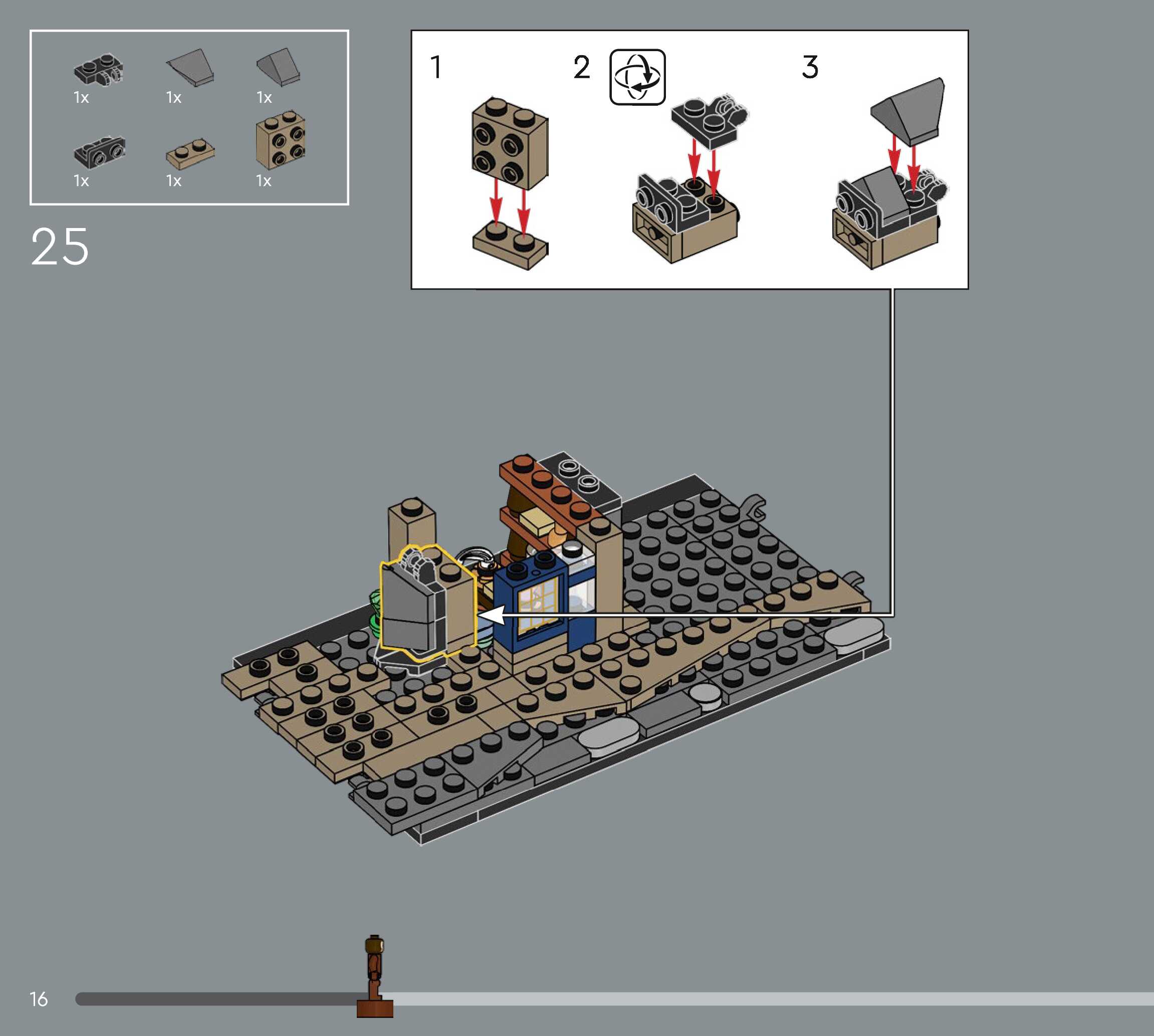 1x 1x 1x
1x 1x 1x

25

1

2

3

16