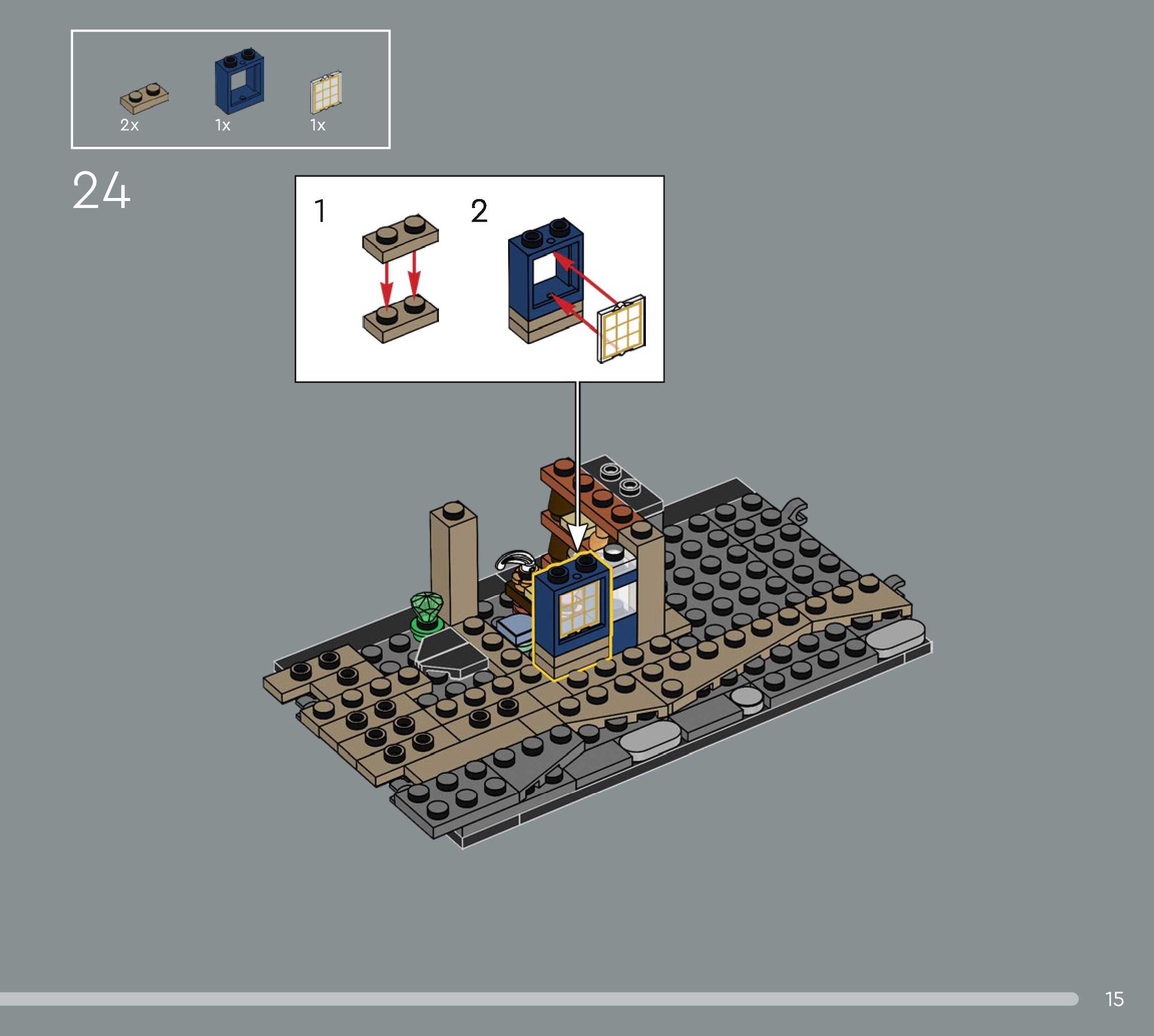 2x
1x
1x

24

1
2

15