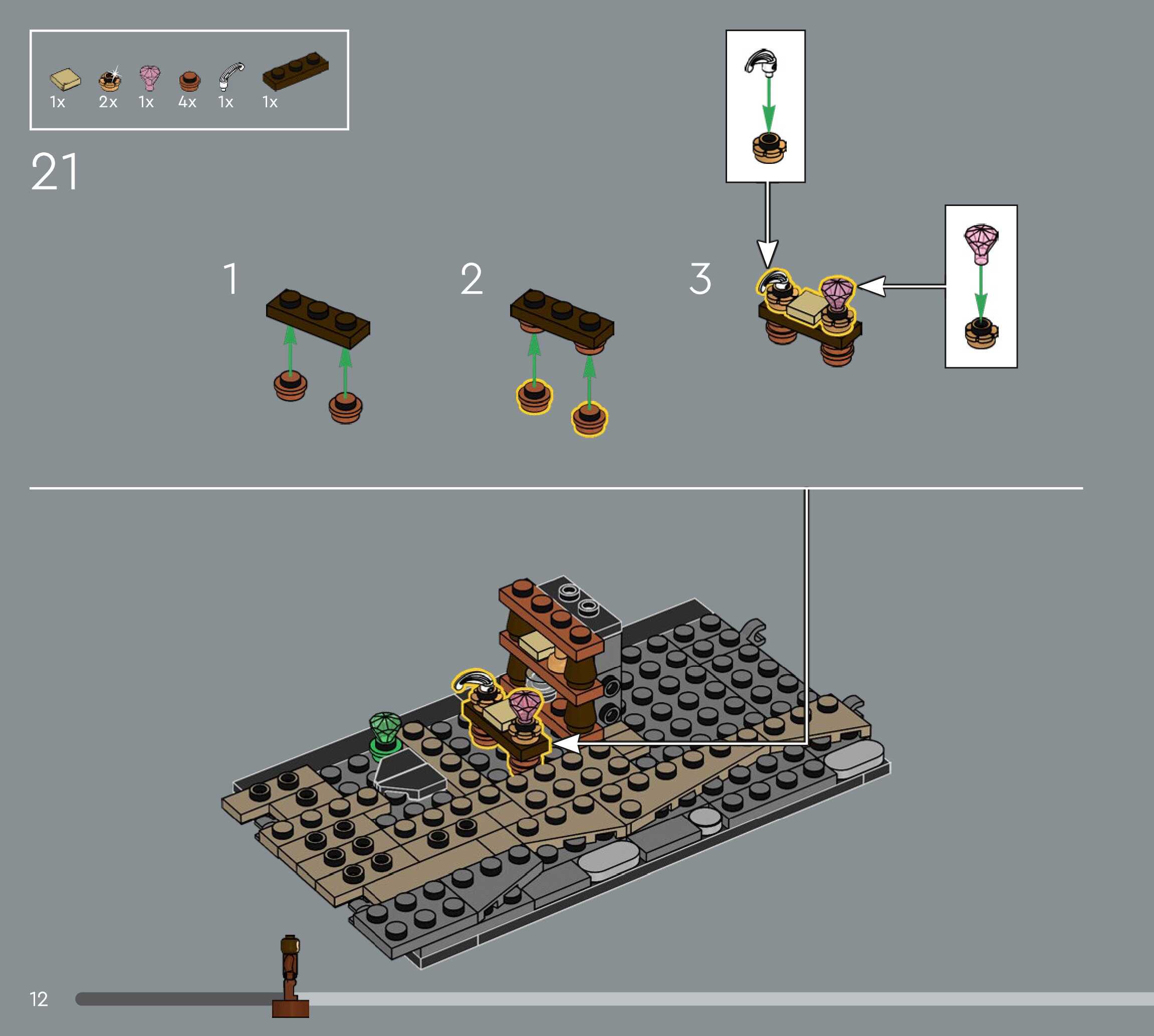 1x 2x 1x 4x 1x 1x

21

1

2

3

12