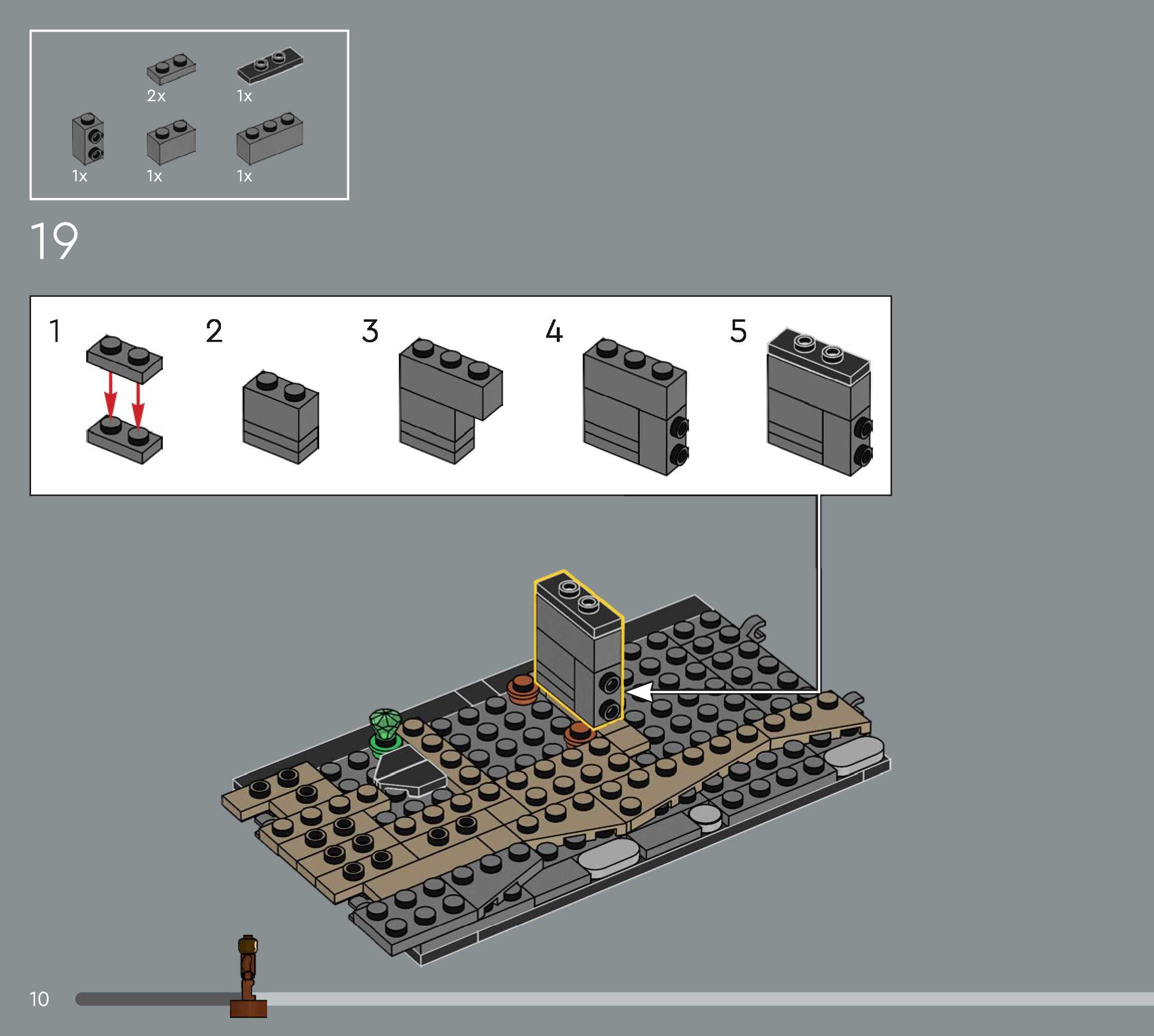 2x
1x
1x
1x
1x

19

1
2
3
4
5

10