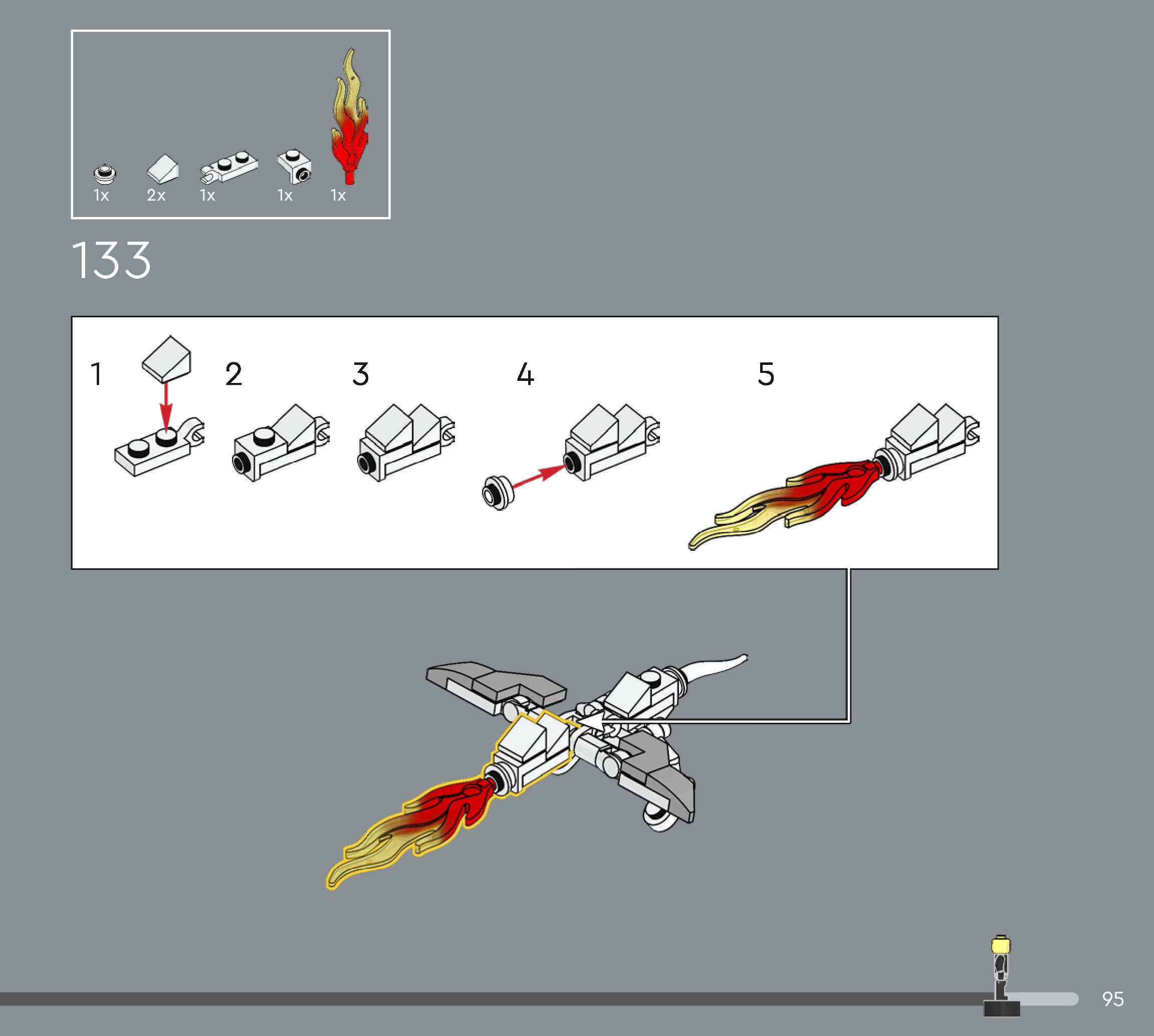 1x 2x 1x 1x 1x

133

1 2 3 4 5

95