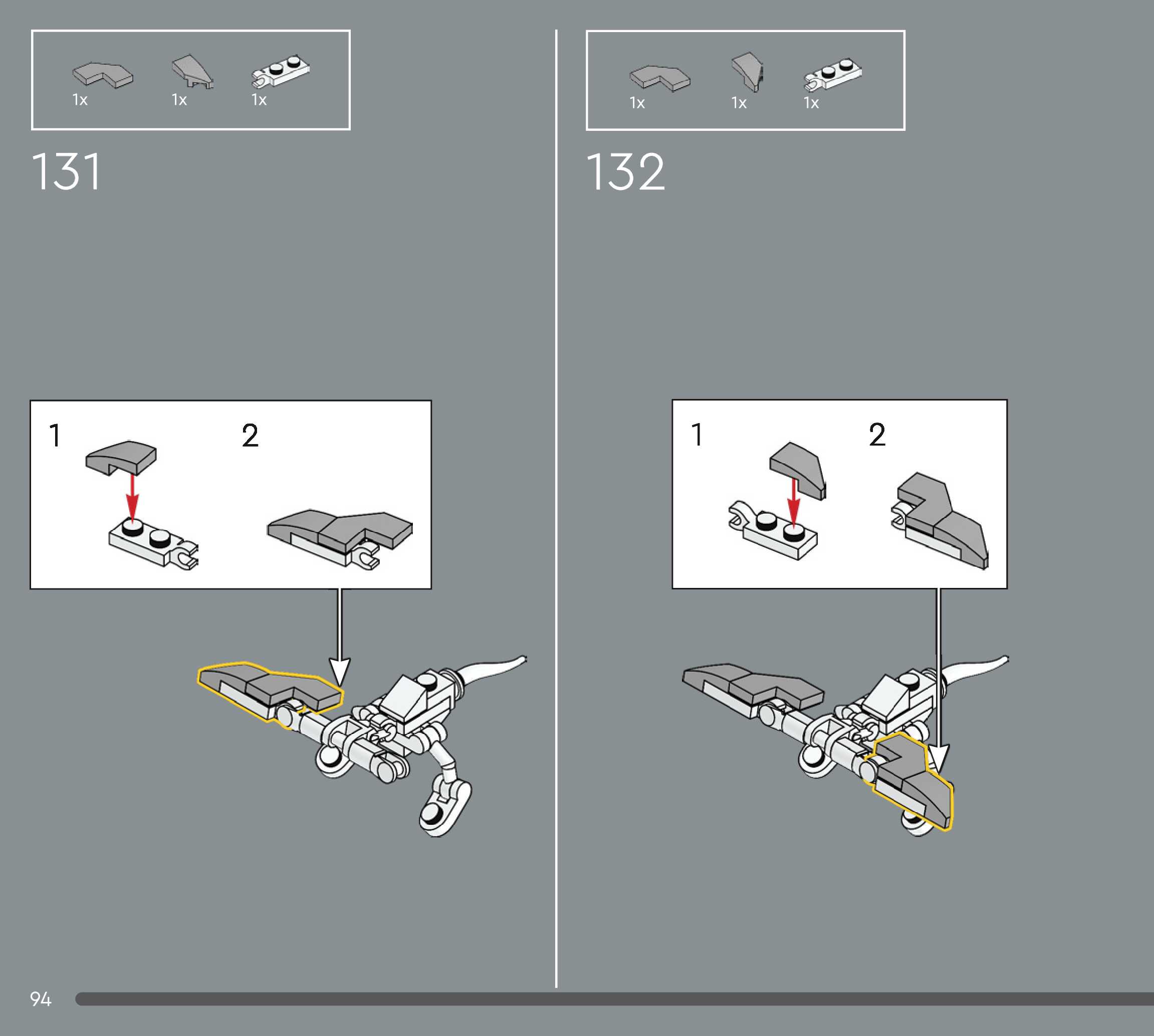 1x 1x 1x

131

1

2

1x 1x 1x

132

1

2

94