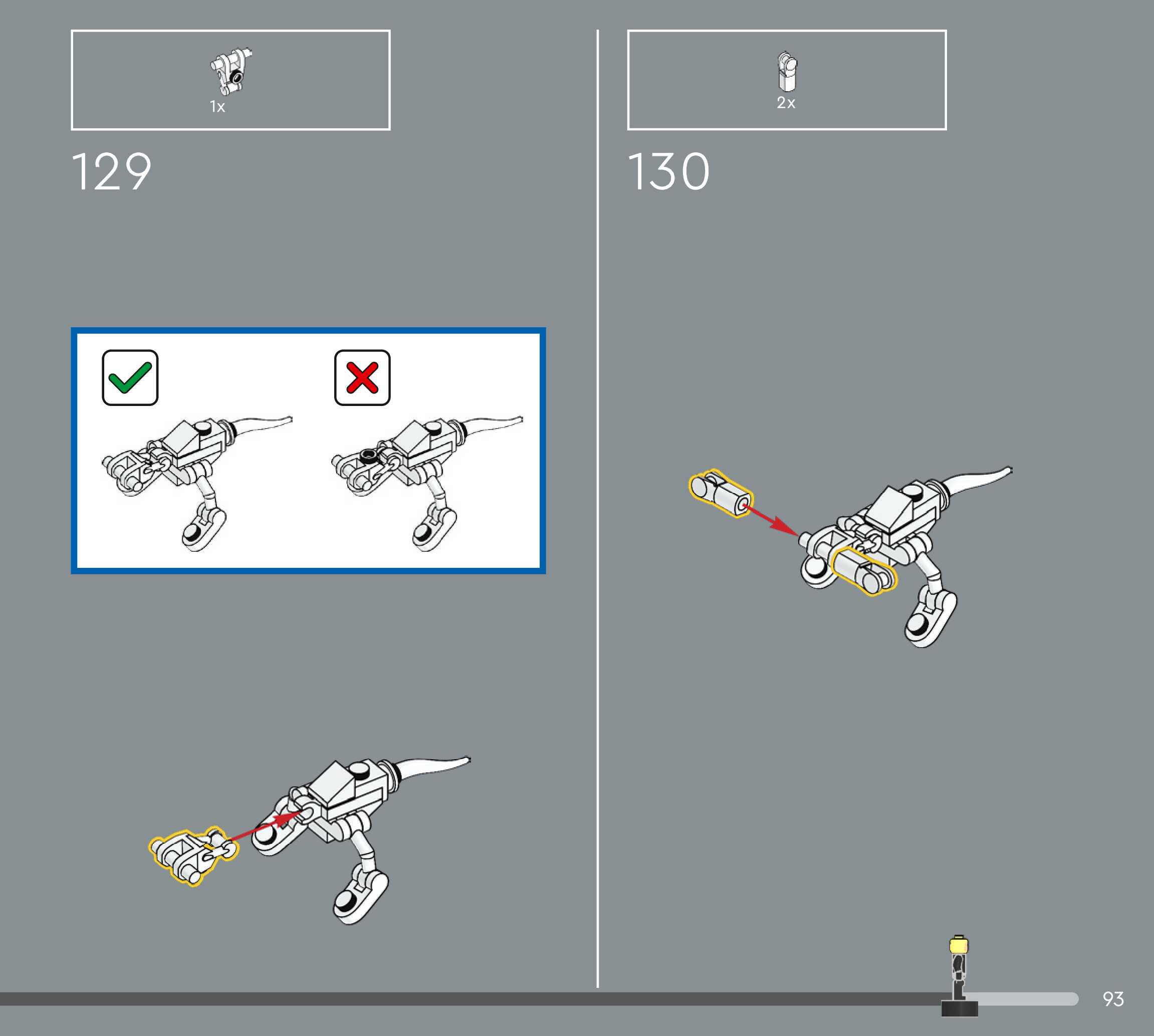 1x

129

2x

130

93