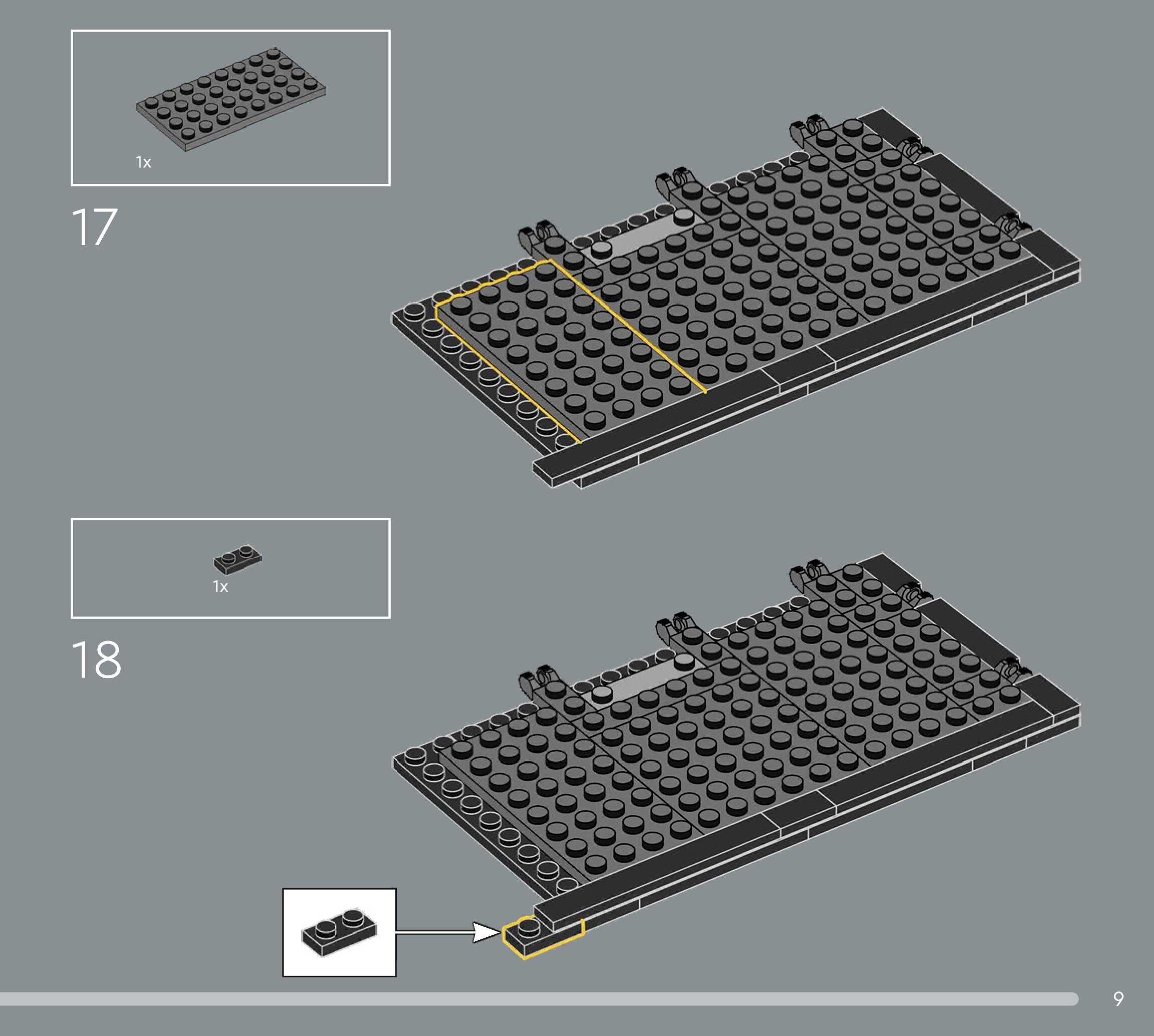 1x

17

1x

18

9