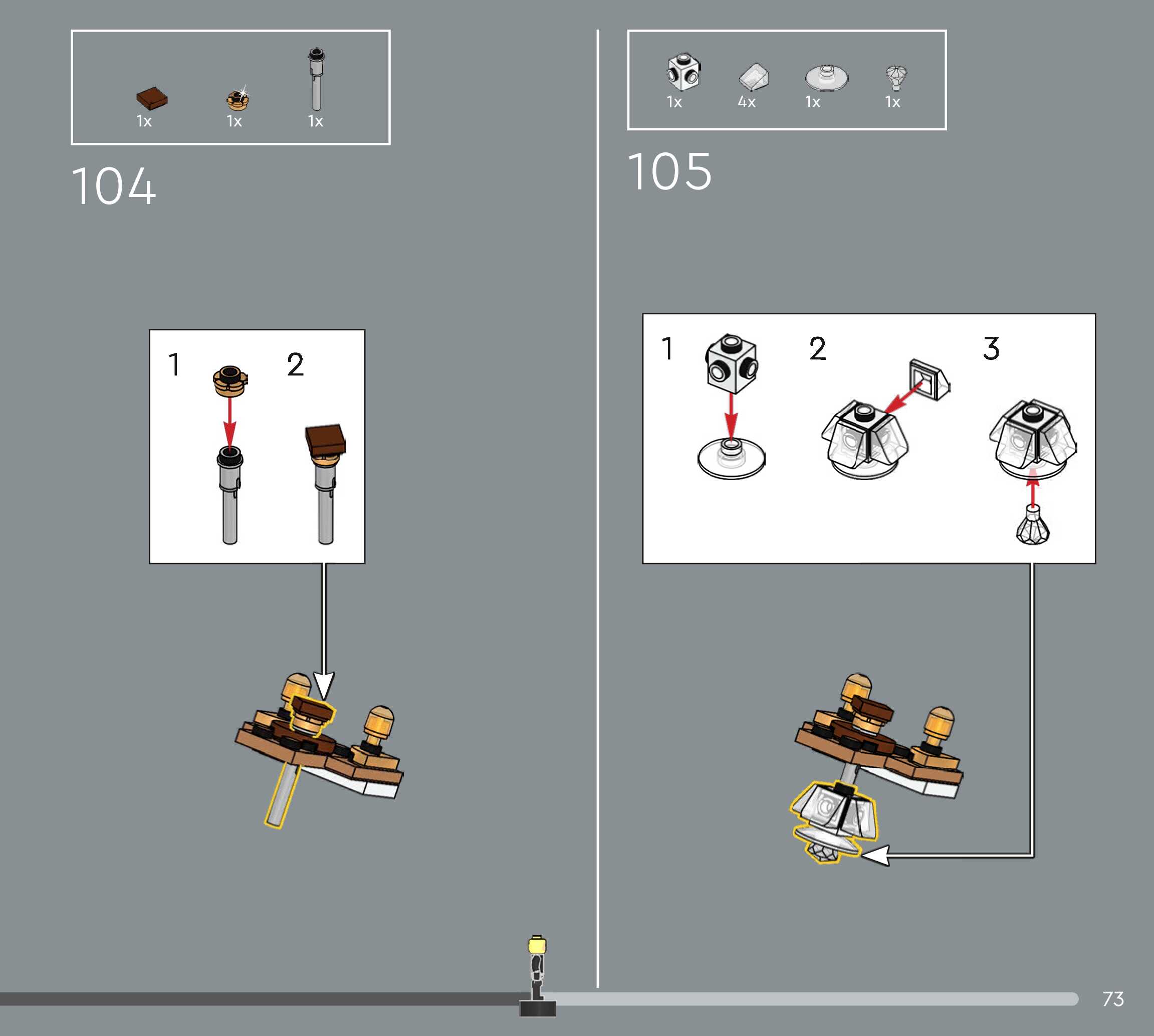 1x 1x 1x

104

1

2

1x 4x 1x 1x

105

1

2

3

73