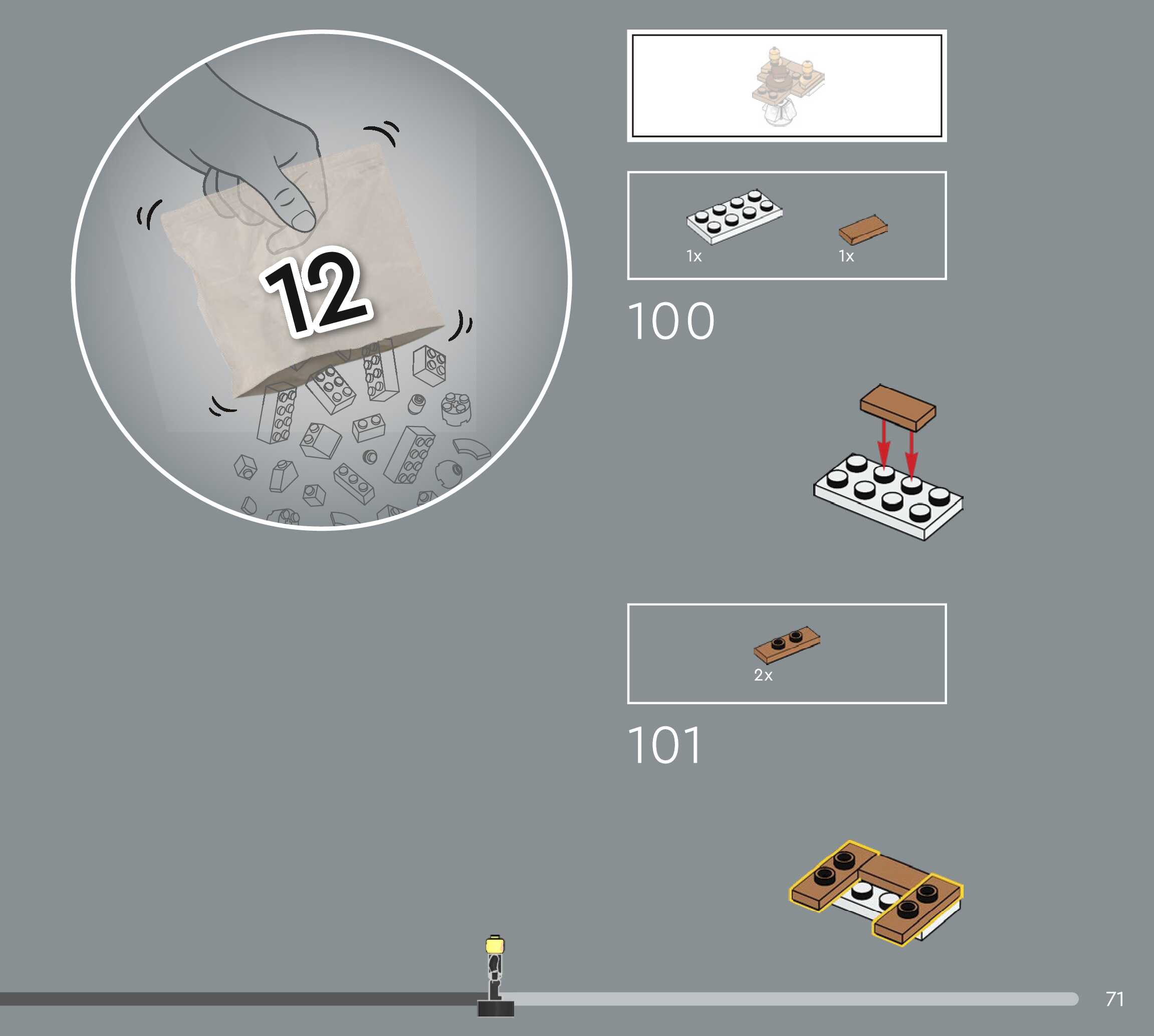 12

1x

1x

100

2x

101

71