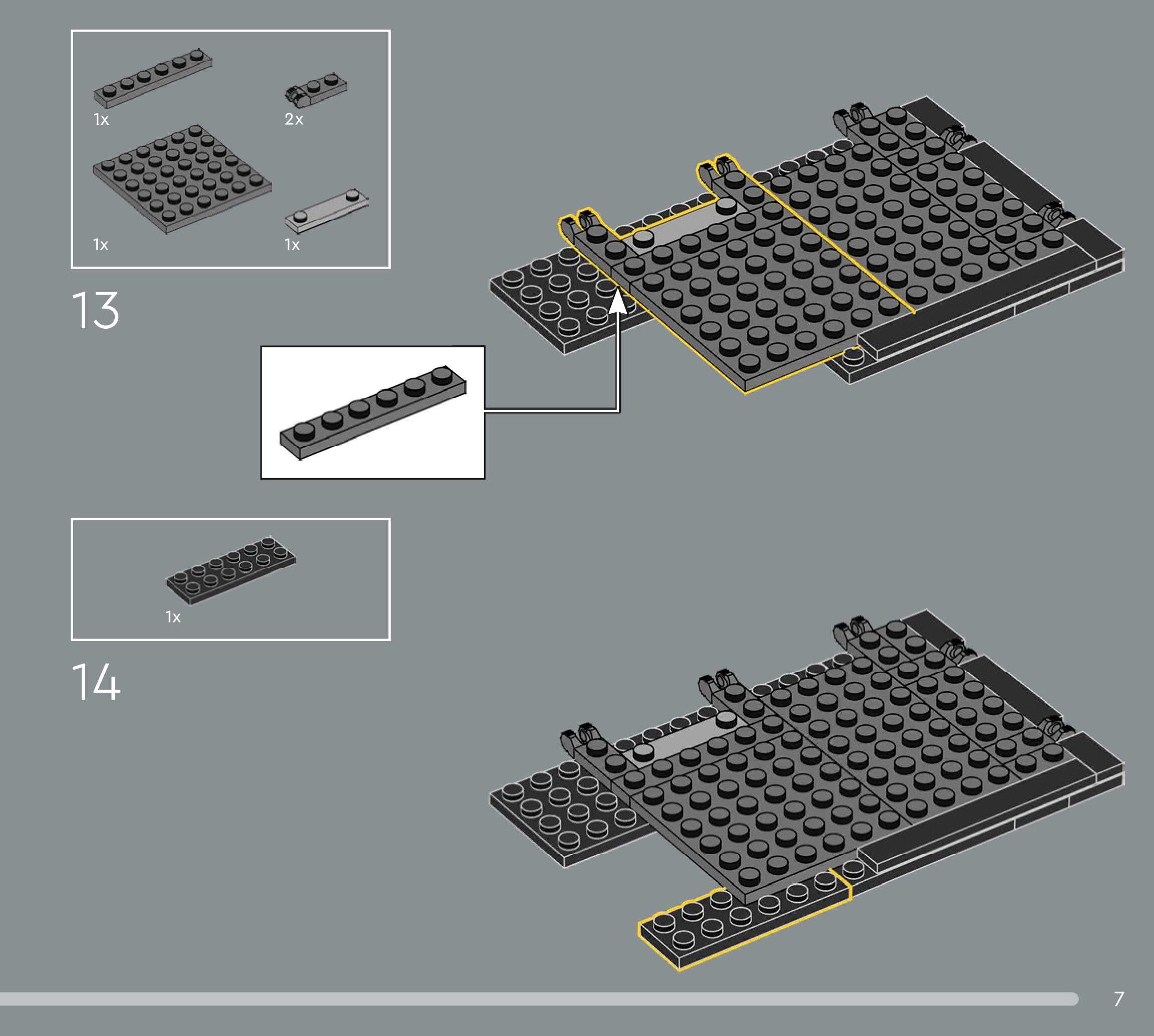 1x

2x

1x

1x

13

1x

14

7