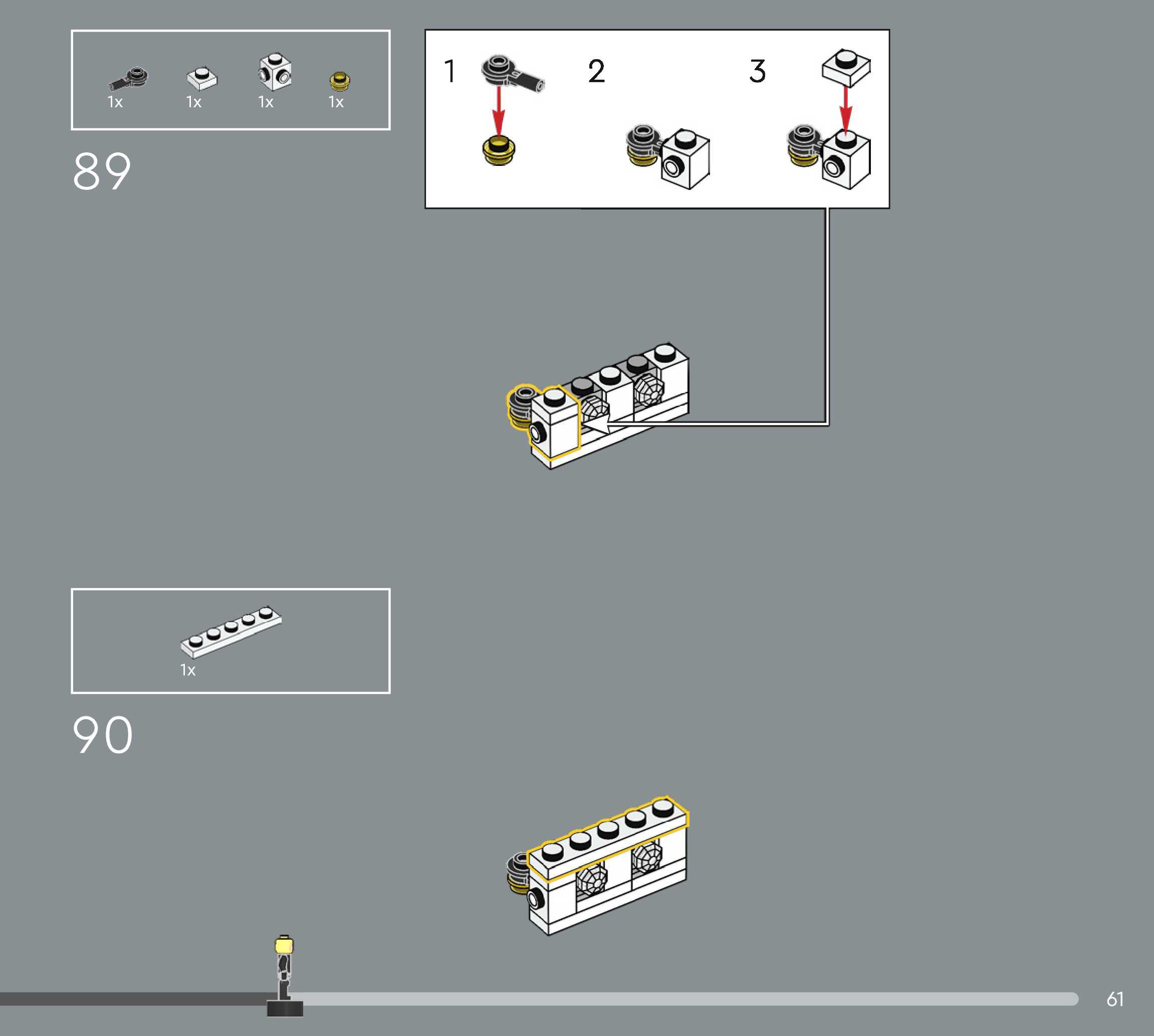 1x 1x 1x 1x

89

1

2

3

1x

90

61