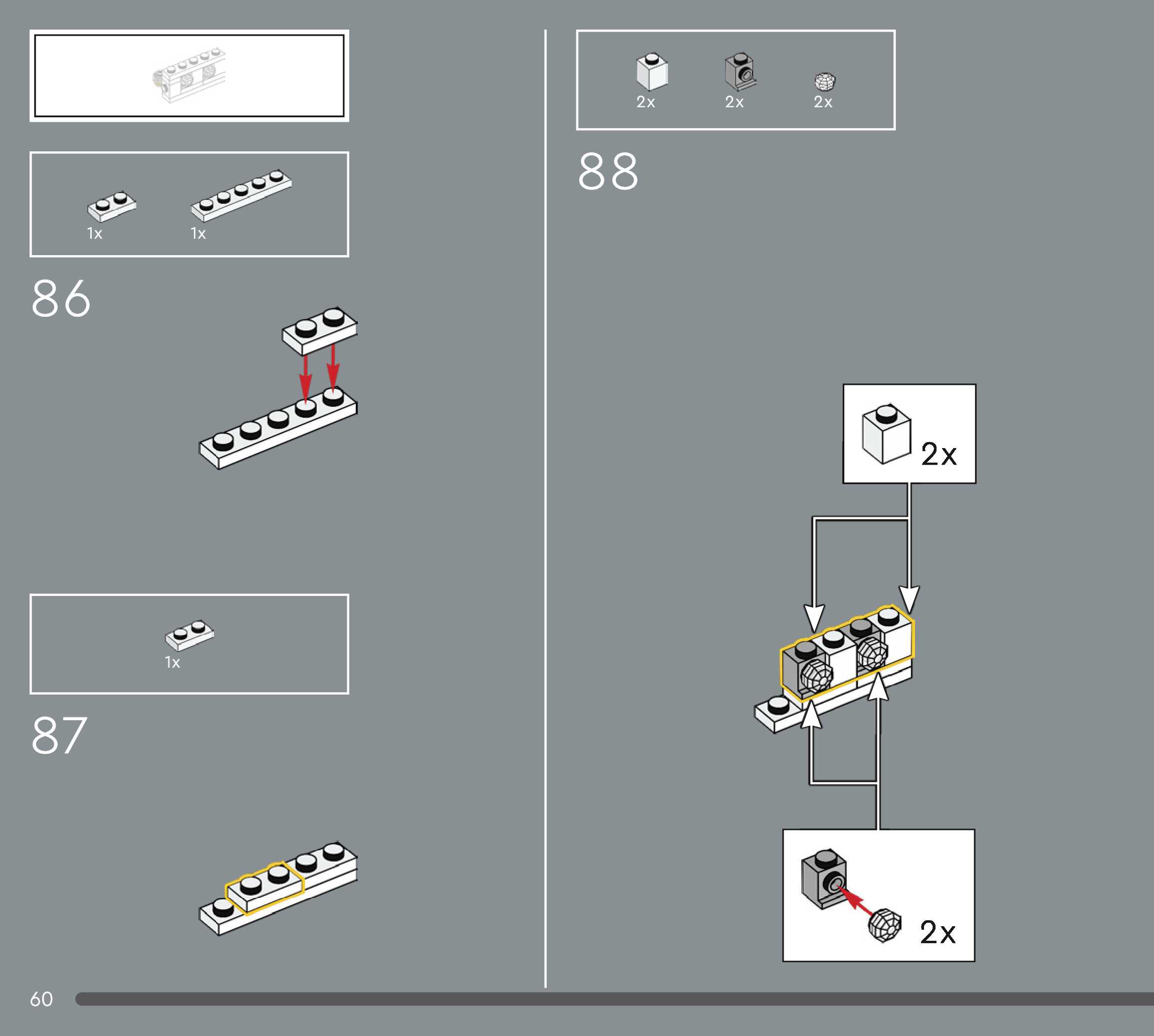 1x 1x

86

1x

87

2x 2x 2x

88

2x

2x

60