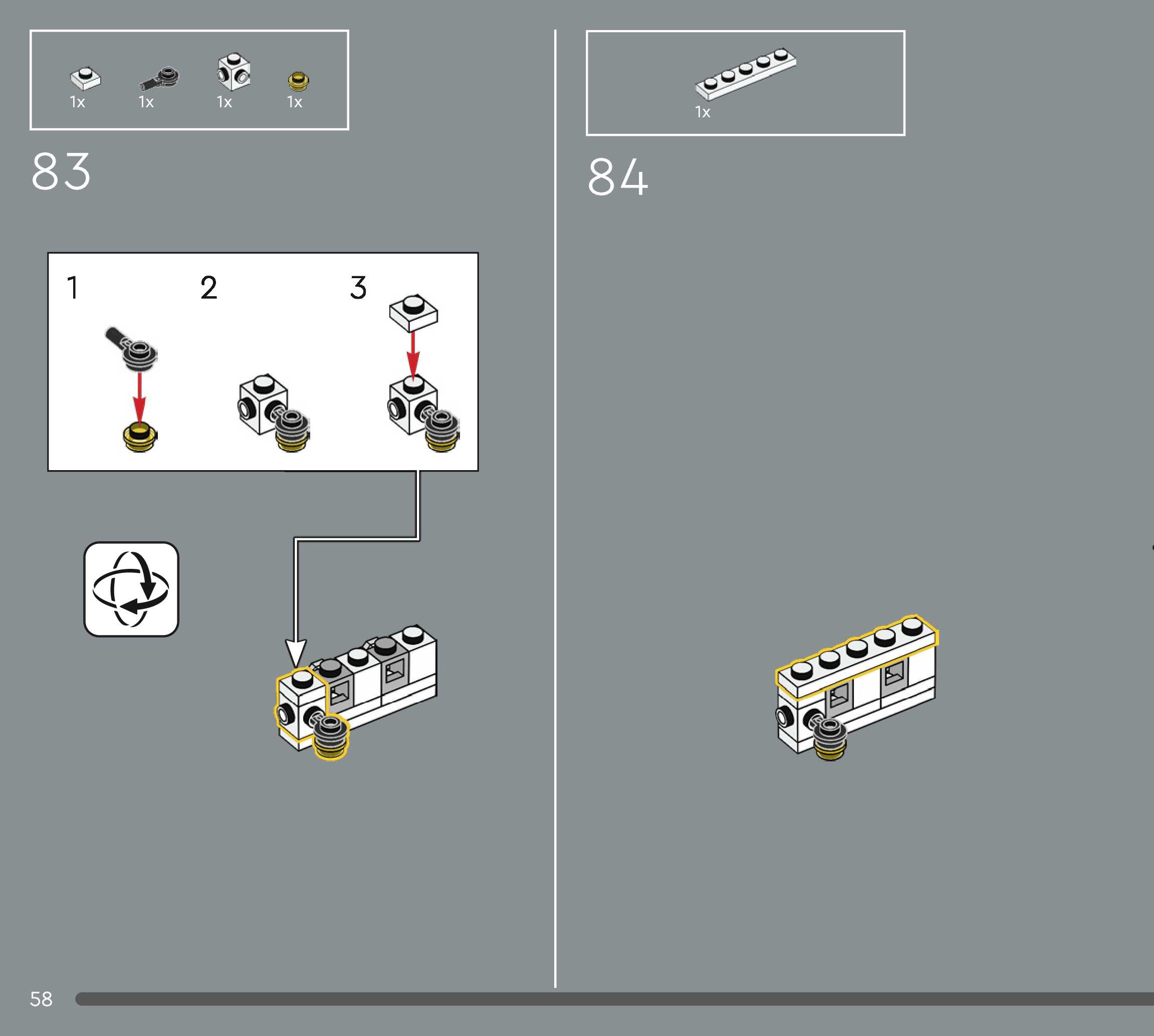 1x 1x 1x 1x

83

1

2

3

1x

84

58