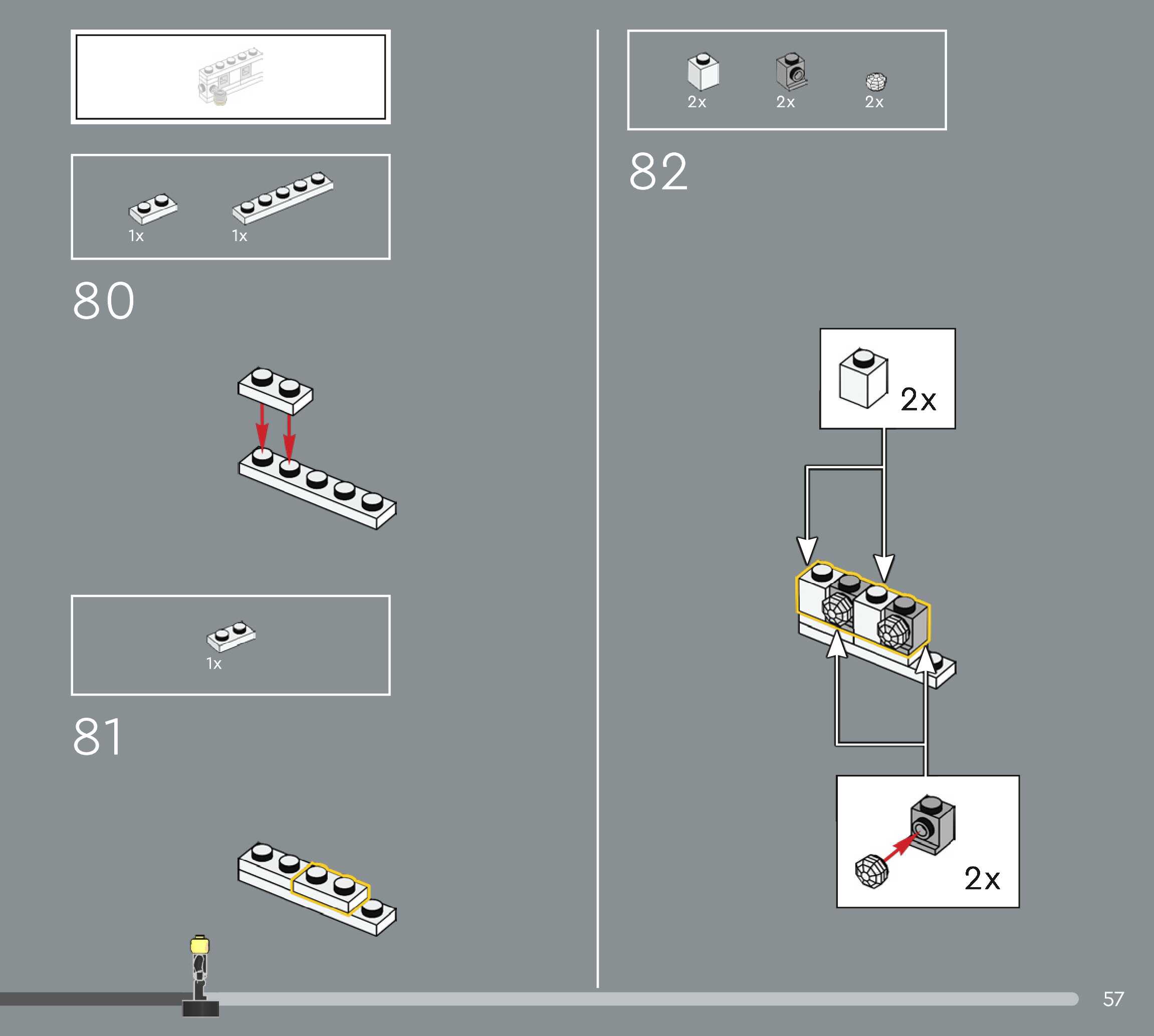 1x 1x

80

1x

81

2x 2x 2x

82

2x

2x

57