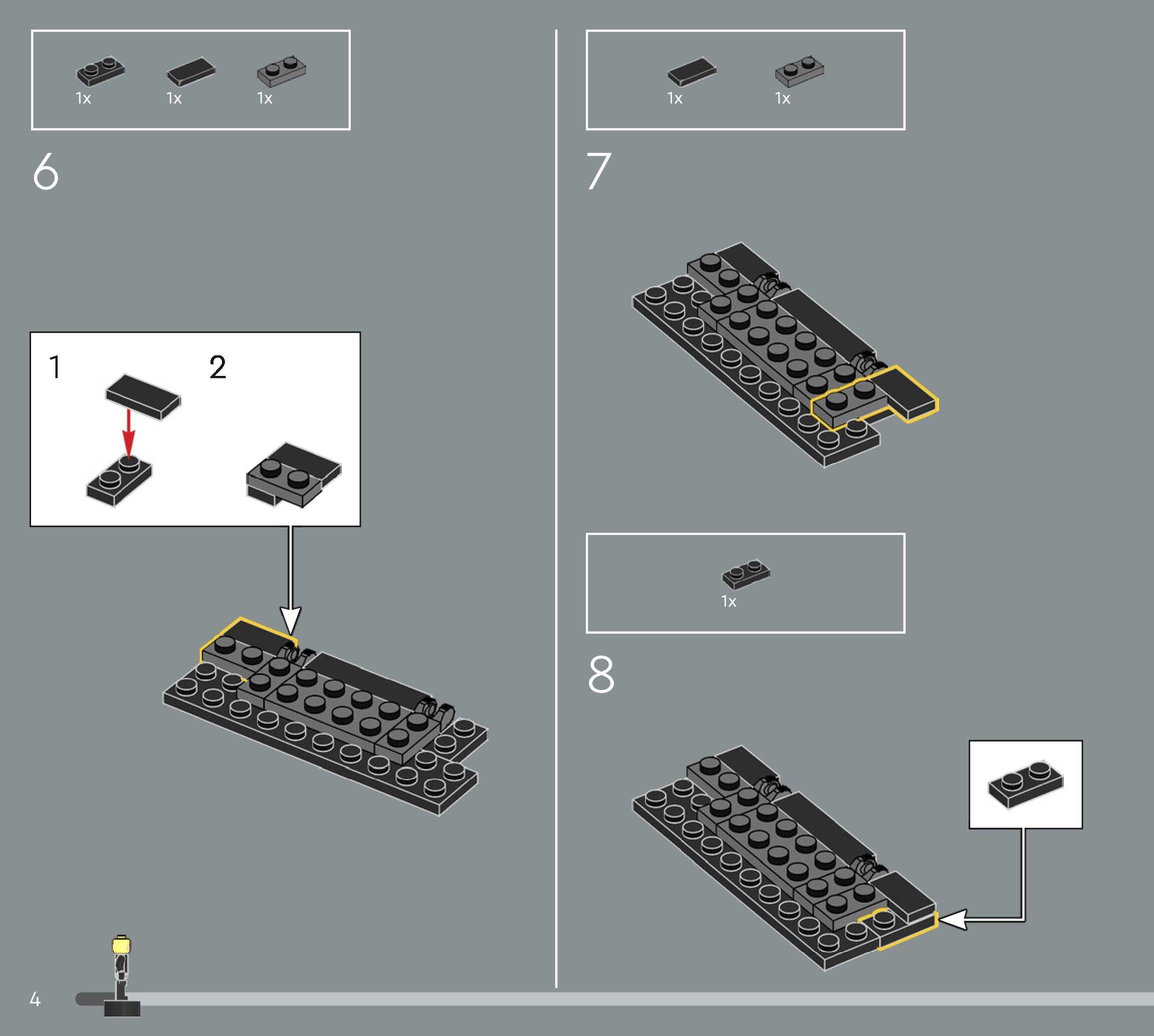 1x 1x 1x

6

1 2

1x 1x

7

1x

8

4