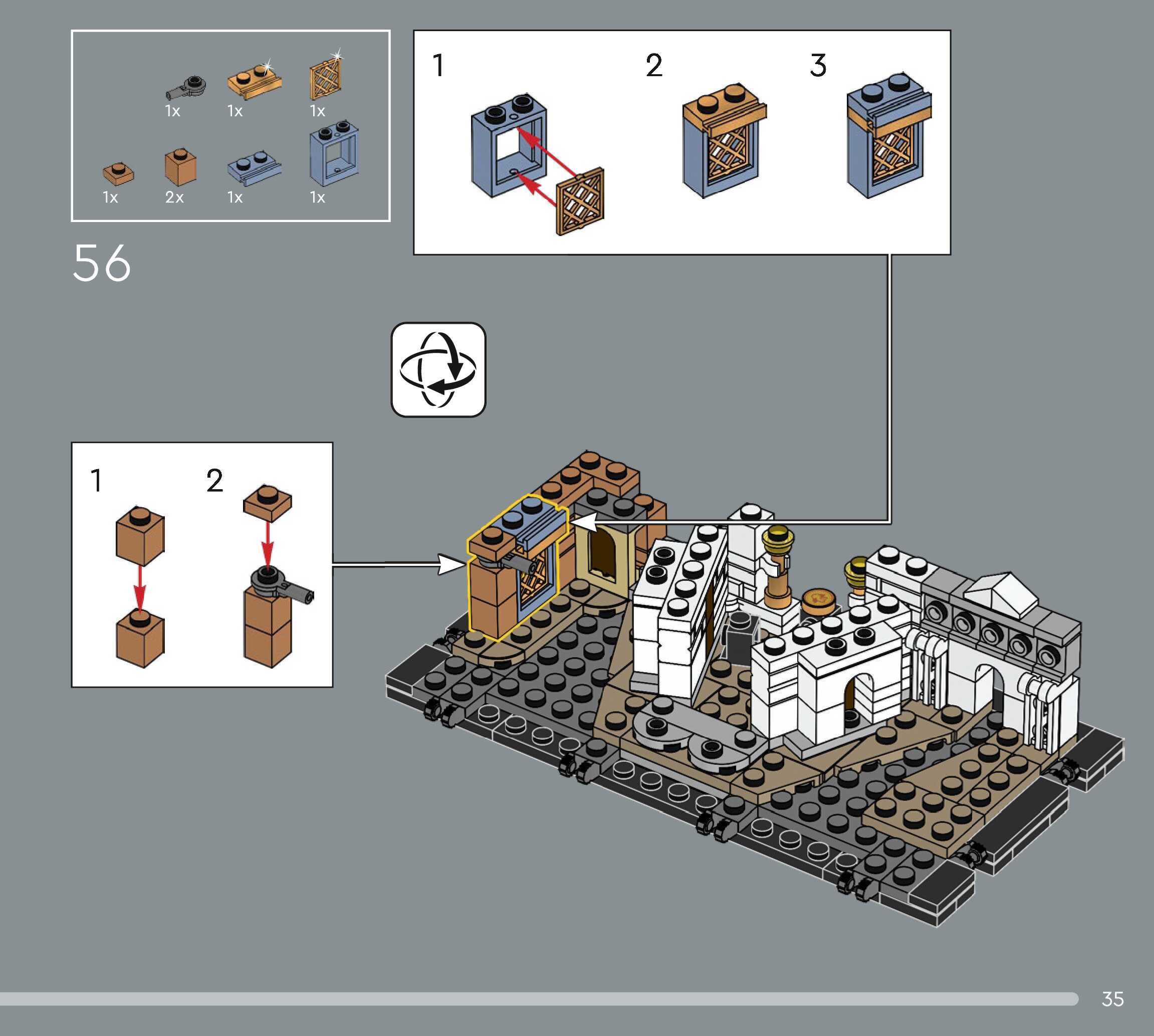 1x 1x 1x

1x 2x 1x 1x

56

1 2 3

1 2

35