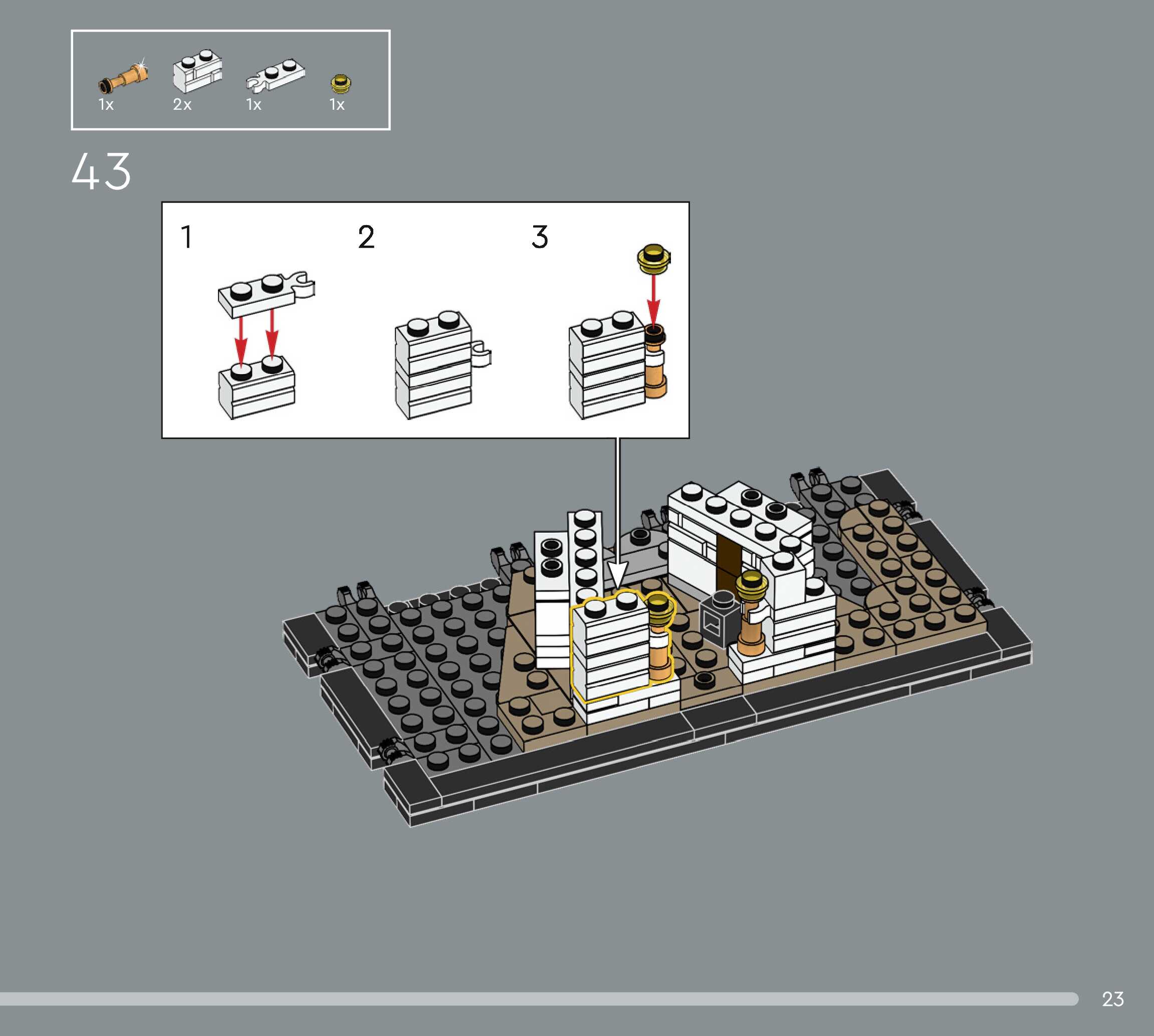 1x 2x 1x 1x

43

1

2

3

23