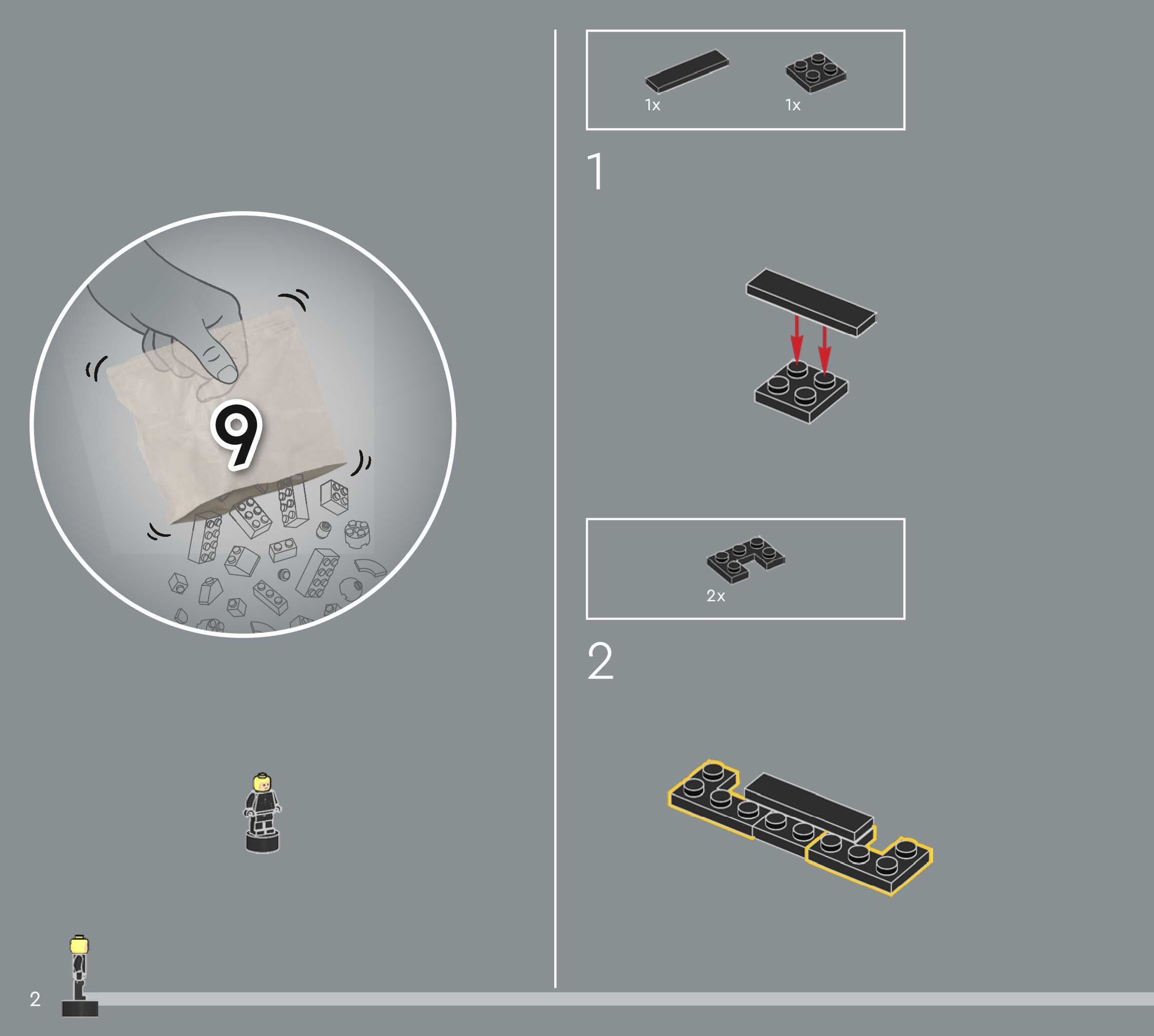 9

1x 1x

1

2x

2

2