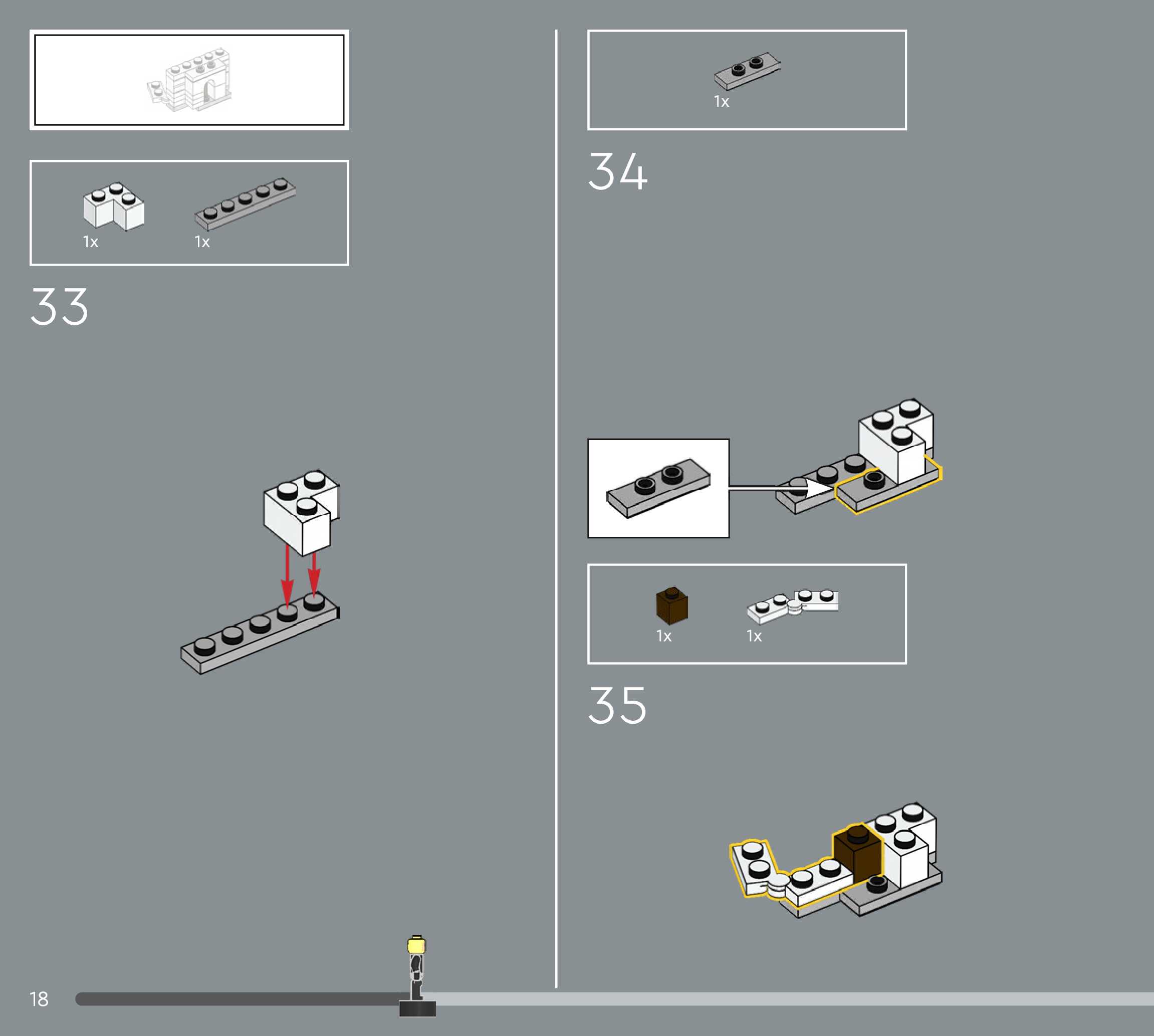 1x

1x

33

1x

34

1x

1x

35

18