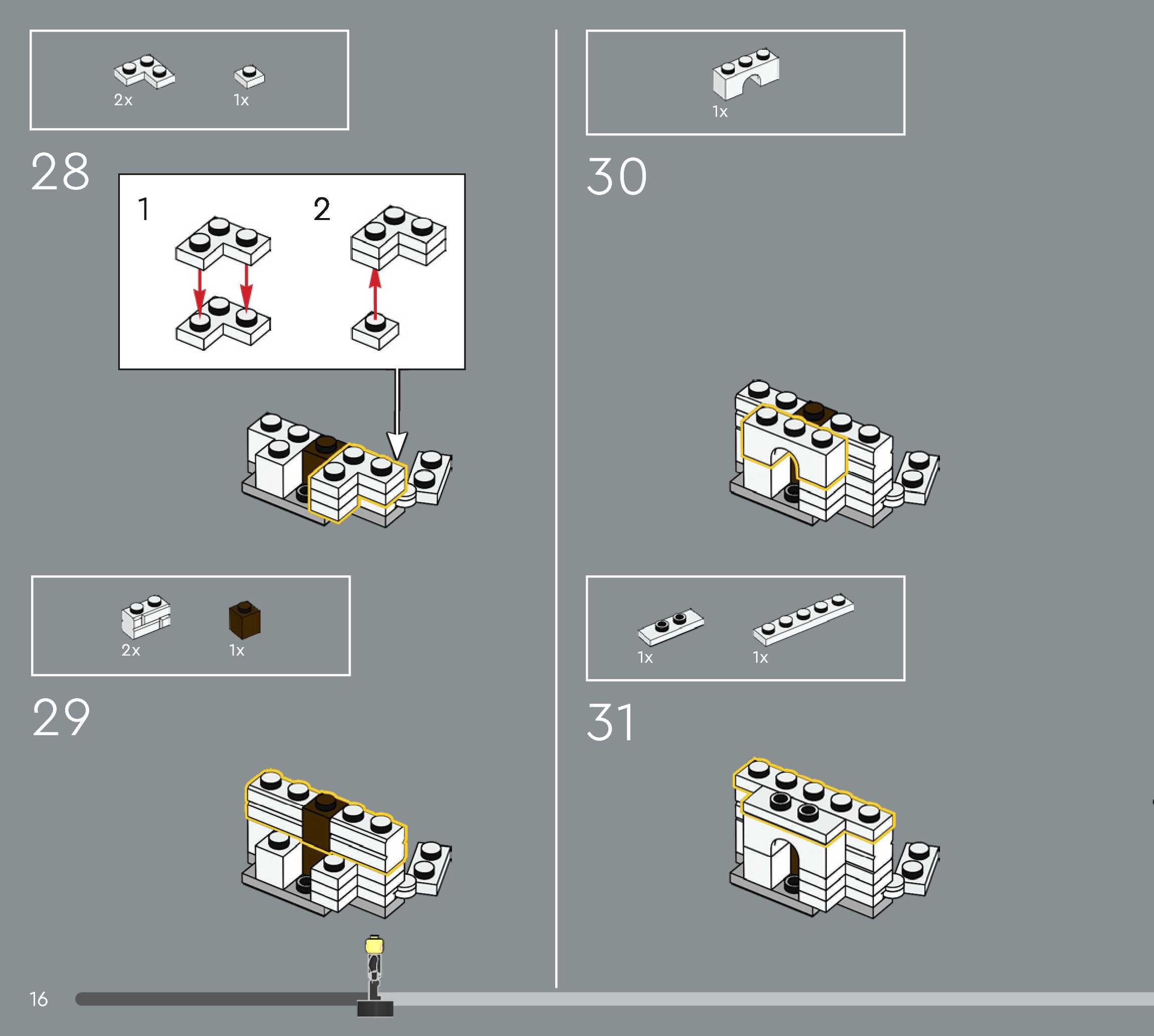 2x 1x

28

1

2

2x 1x

29

1x

30

1x 1x

31

16