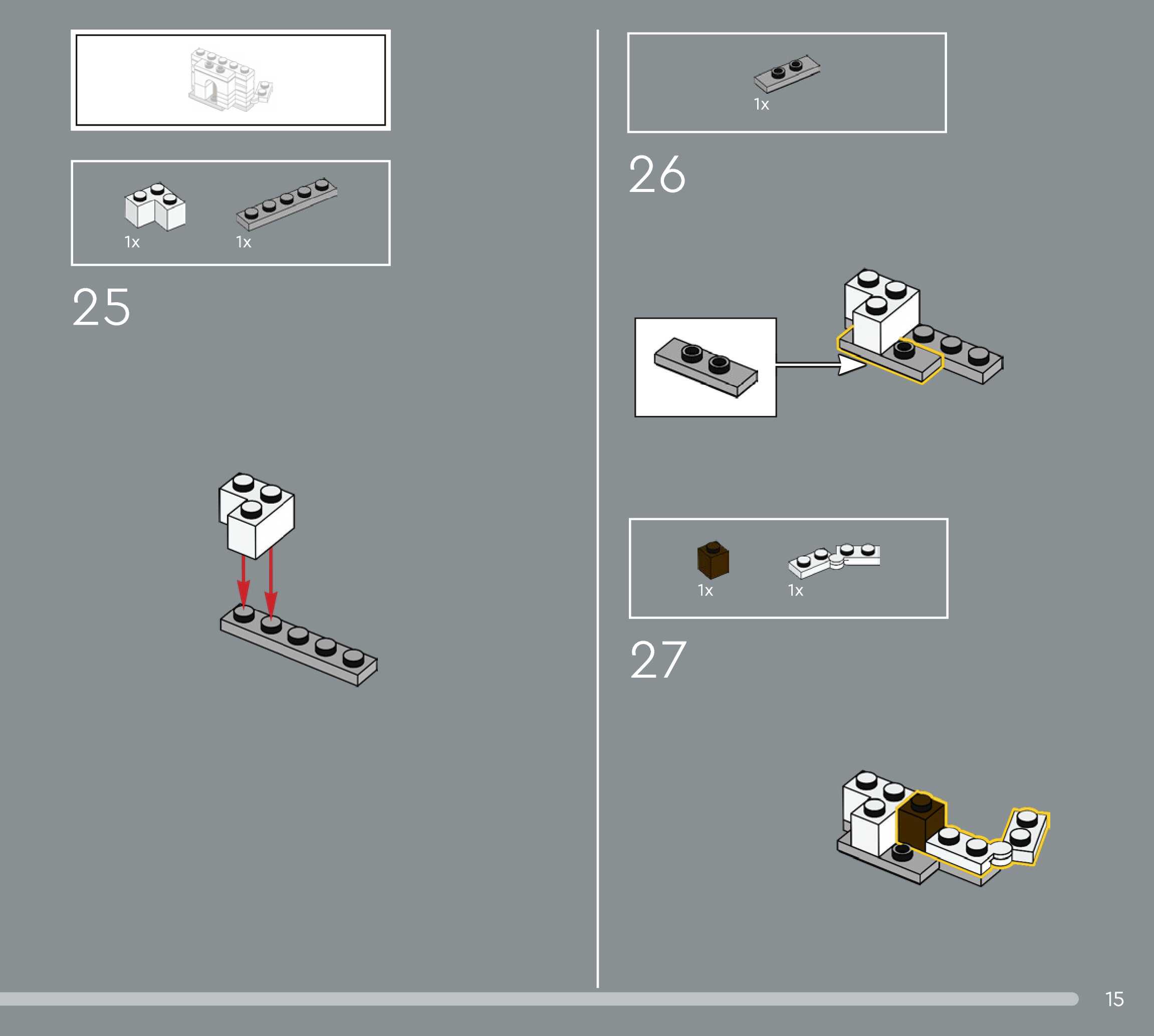 1x 1x

25

1x

26

1x 1x

27

15