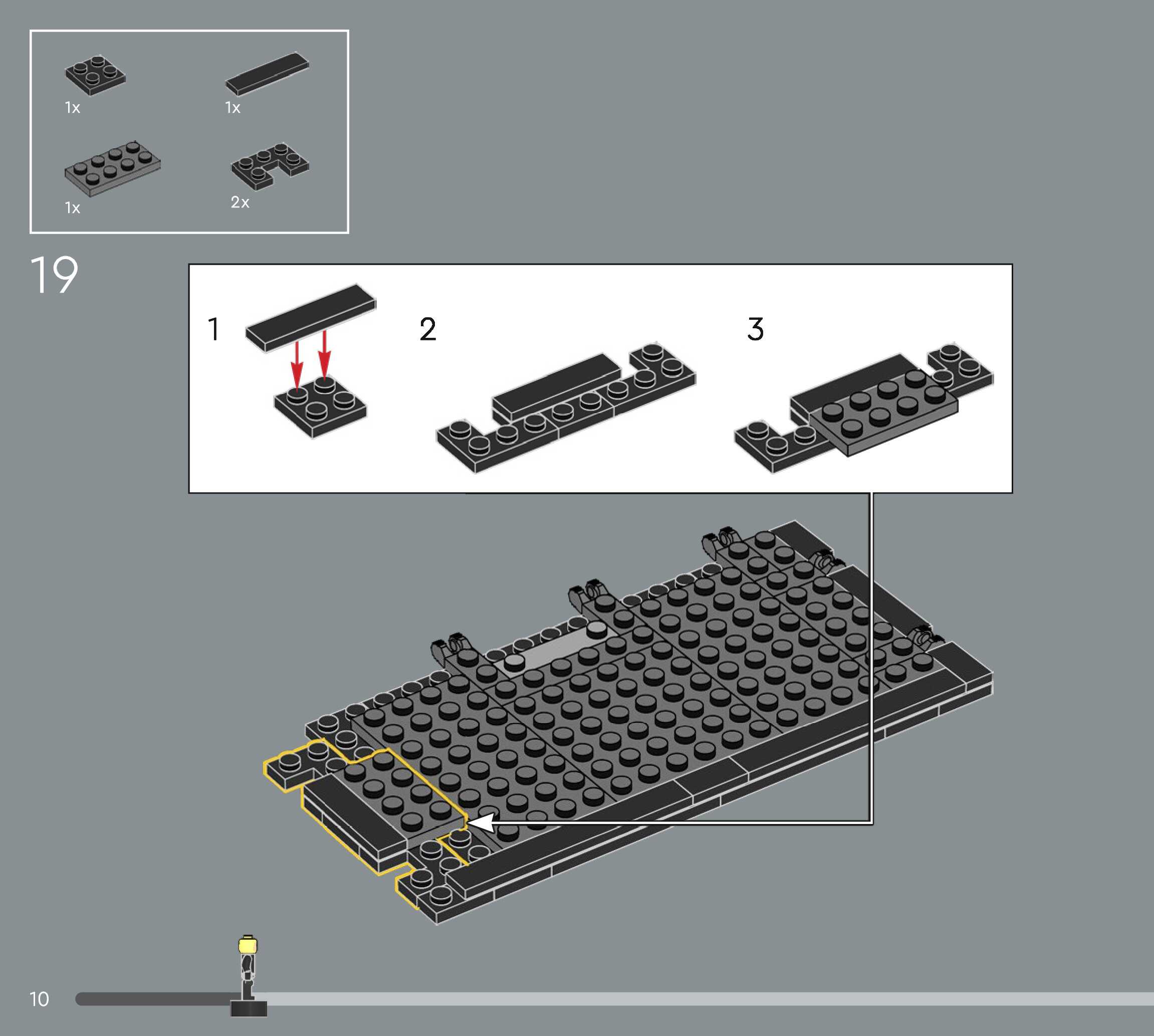 1x

1x

1x

2x

19

1

2

3

10