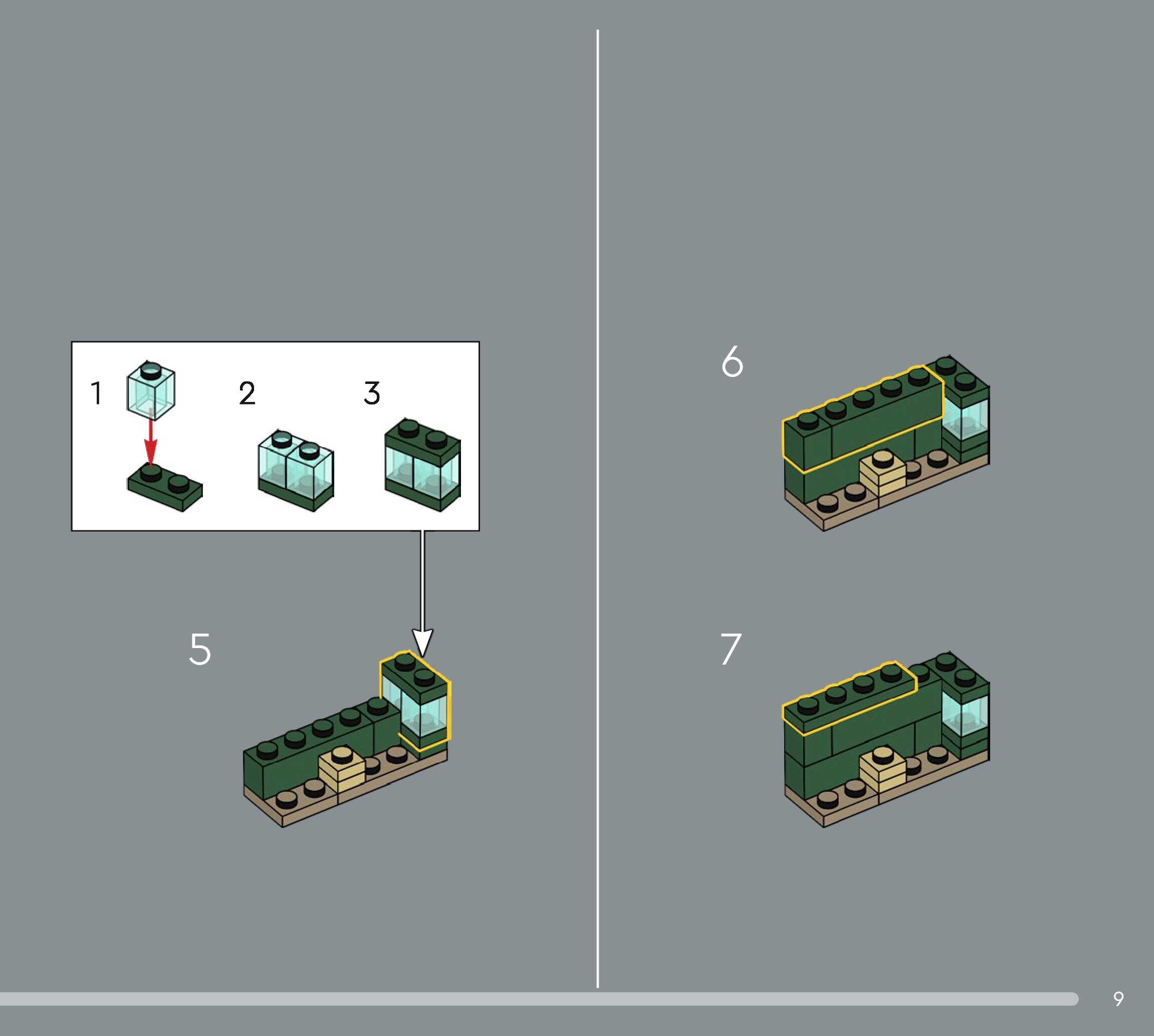 1

2

3

5

6

7

9