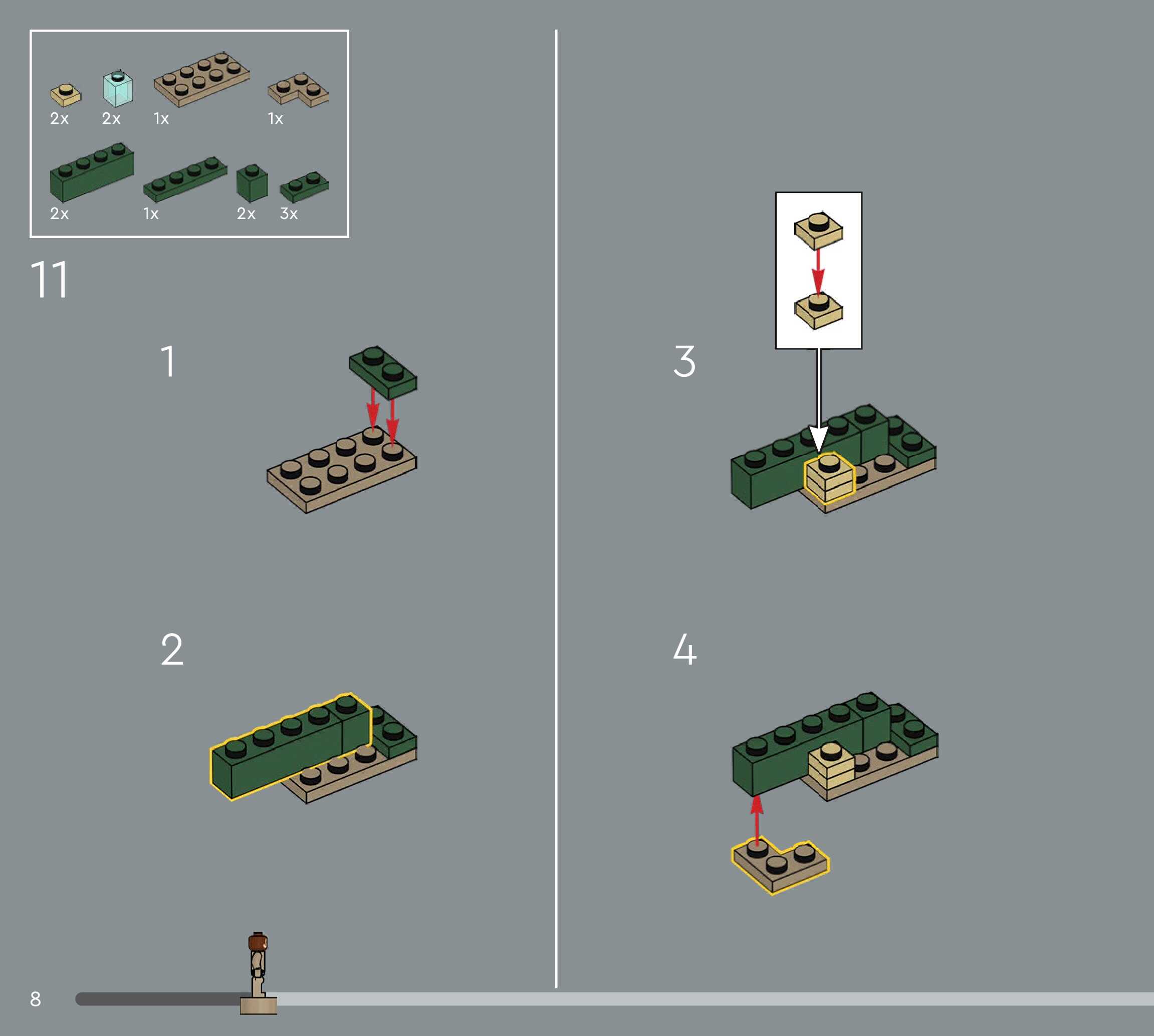 2x 2x 1x 1x

2x 1x 2x 3x

11

1

2

3

4

8