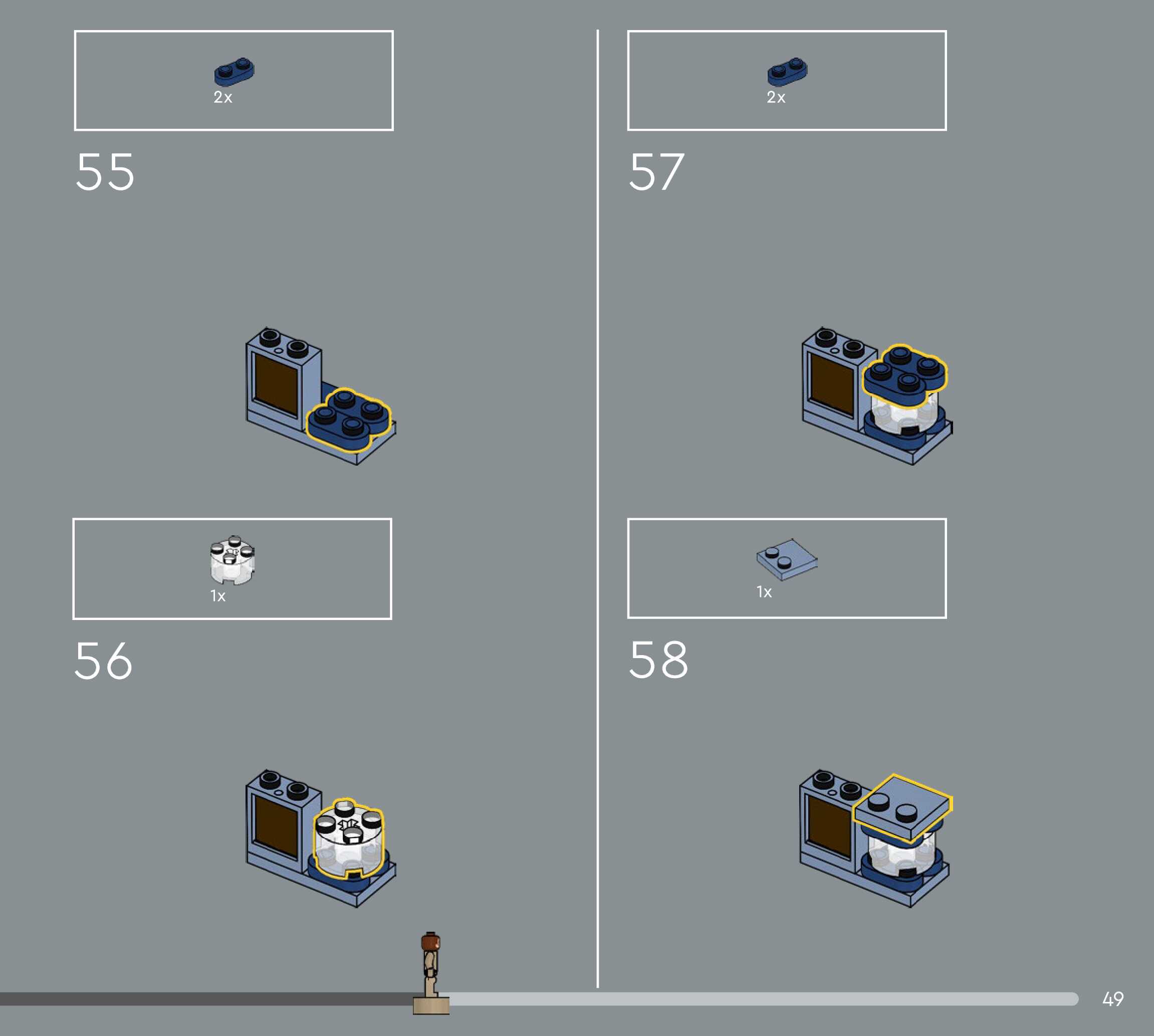 2x

55

1x

56

2x

57

1x

58

49