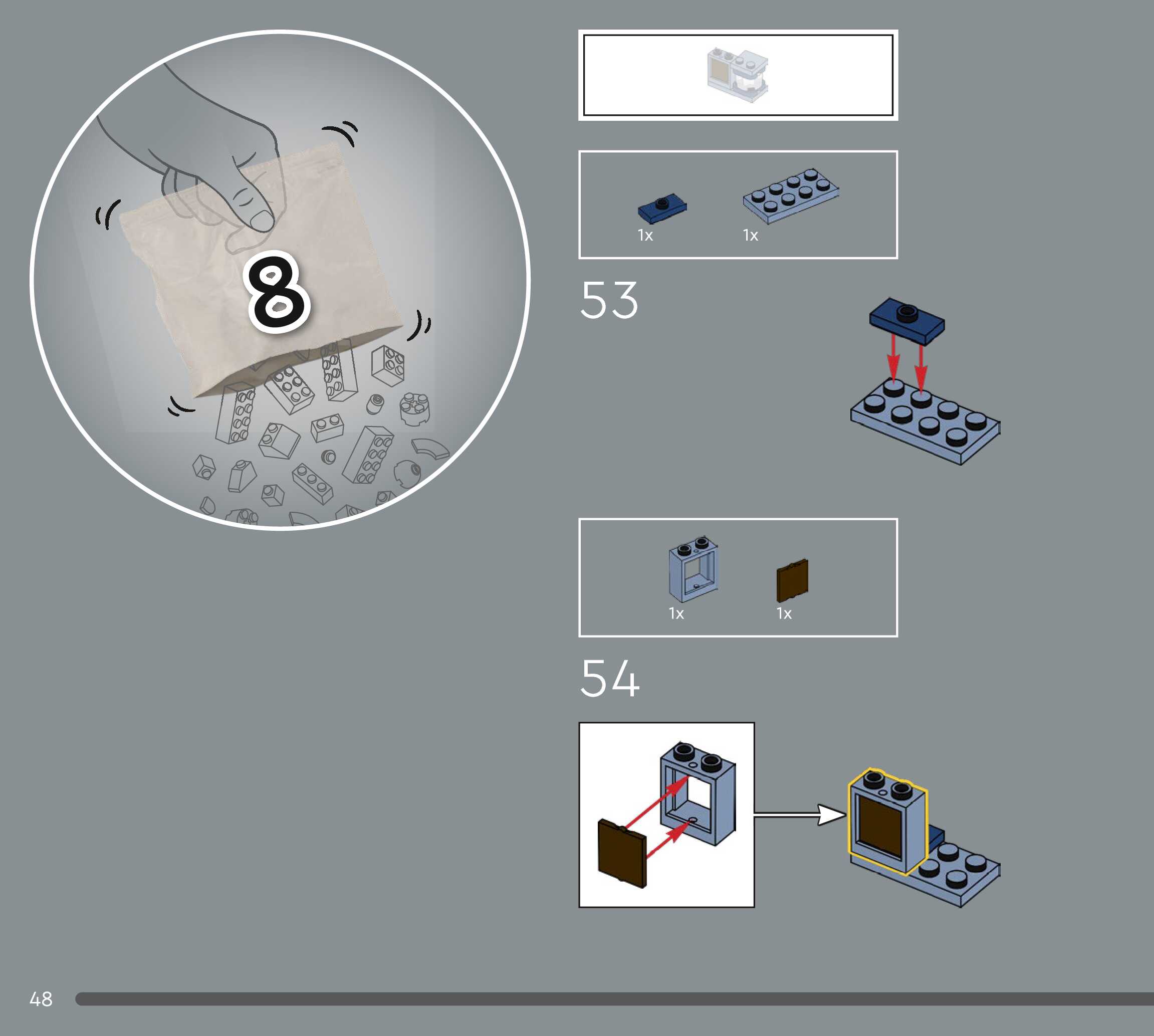 8

1x 1x

53

1x 1x

54

48