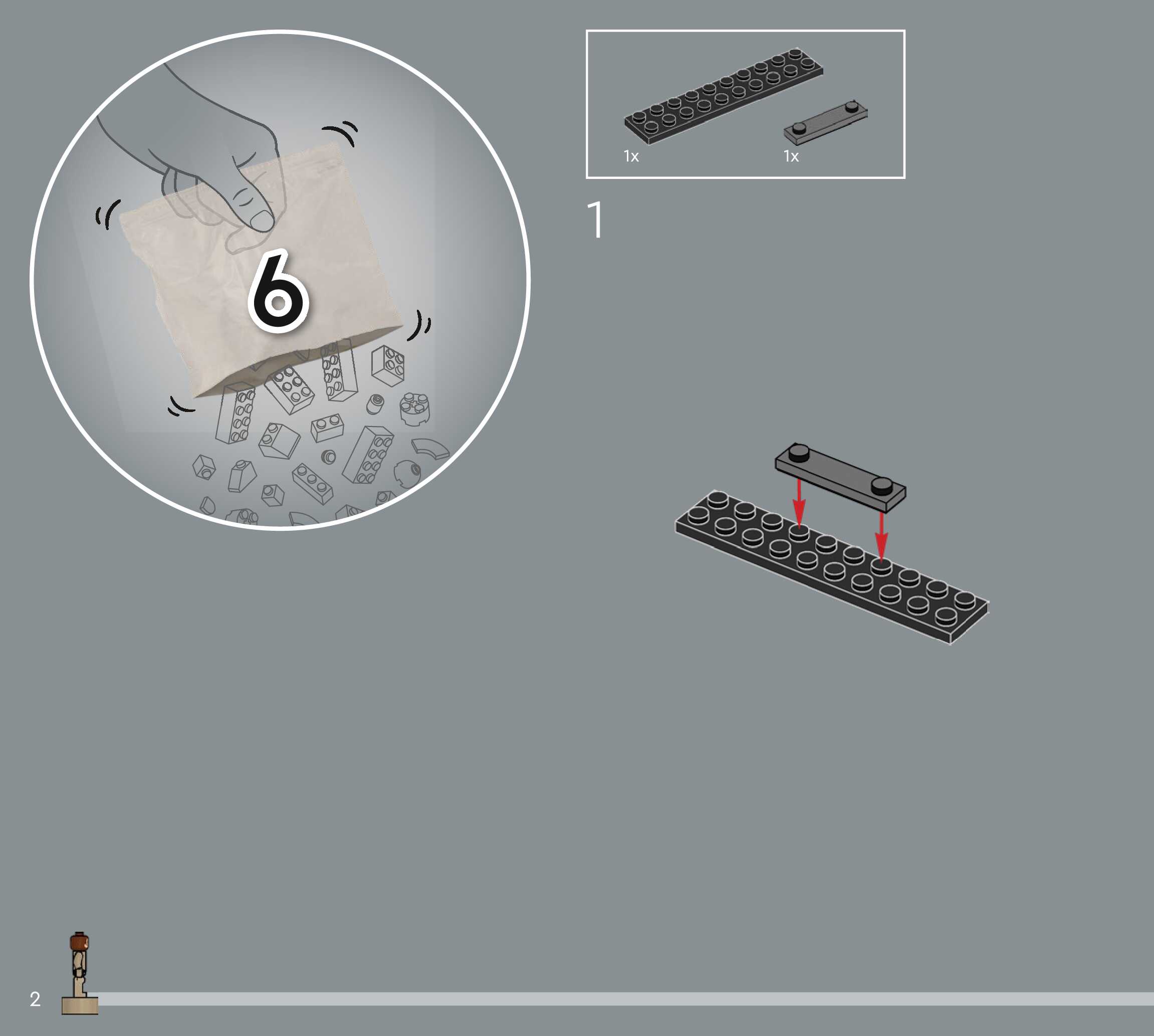 6

1x

1x

1

2