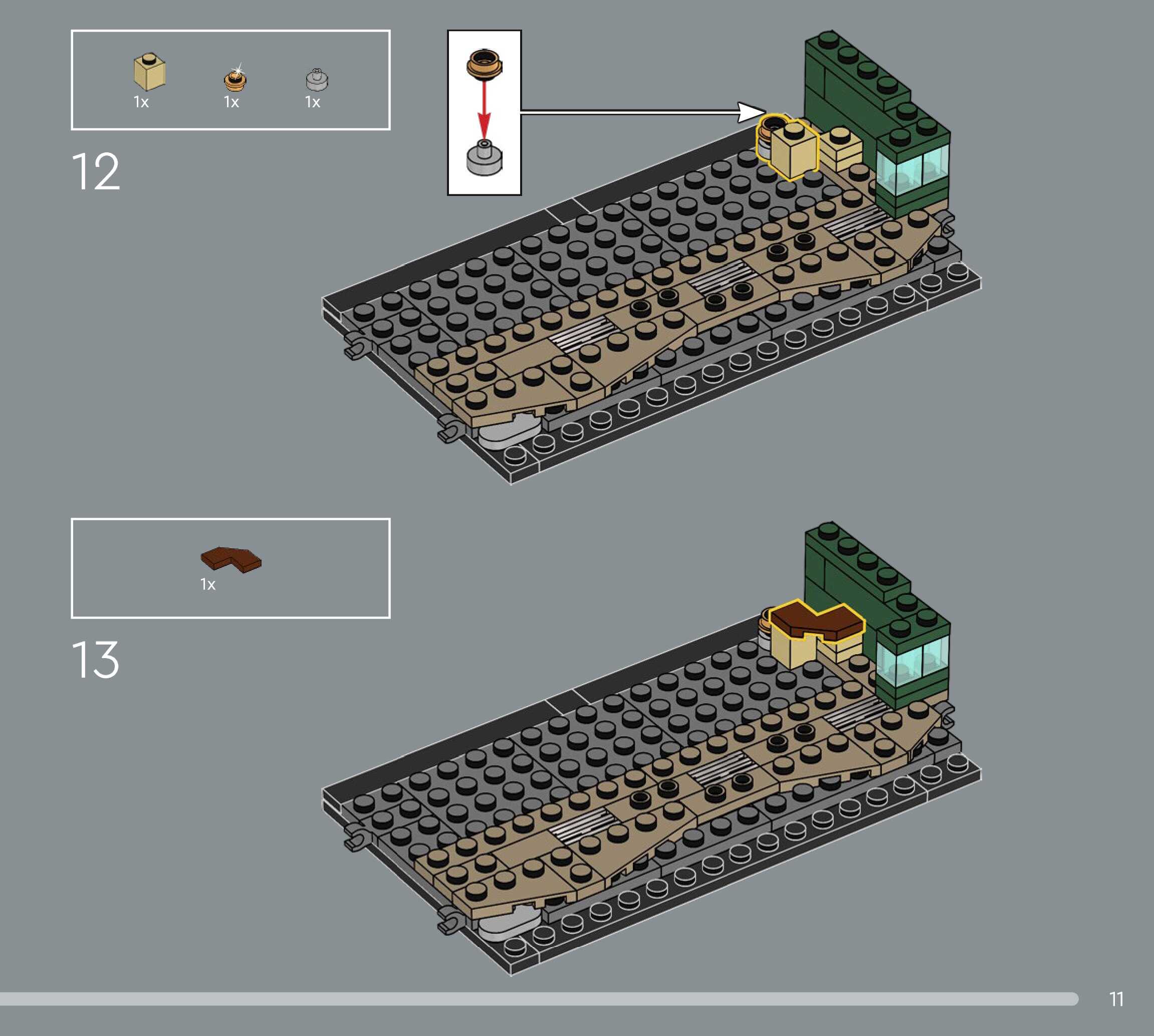 1x 1x 1x

12

1x

13

11