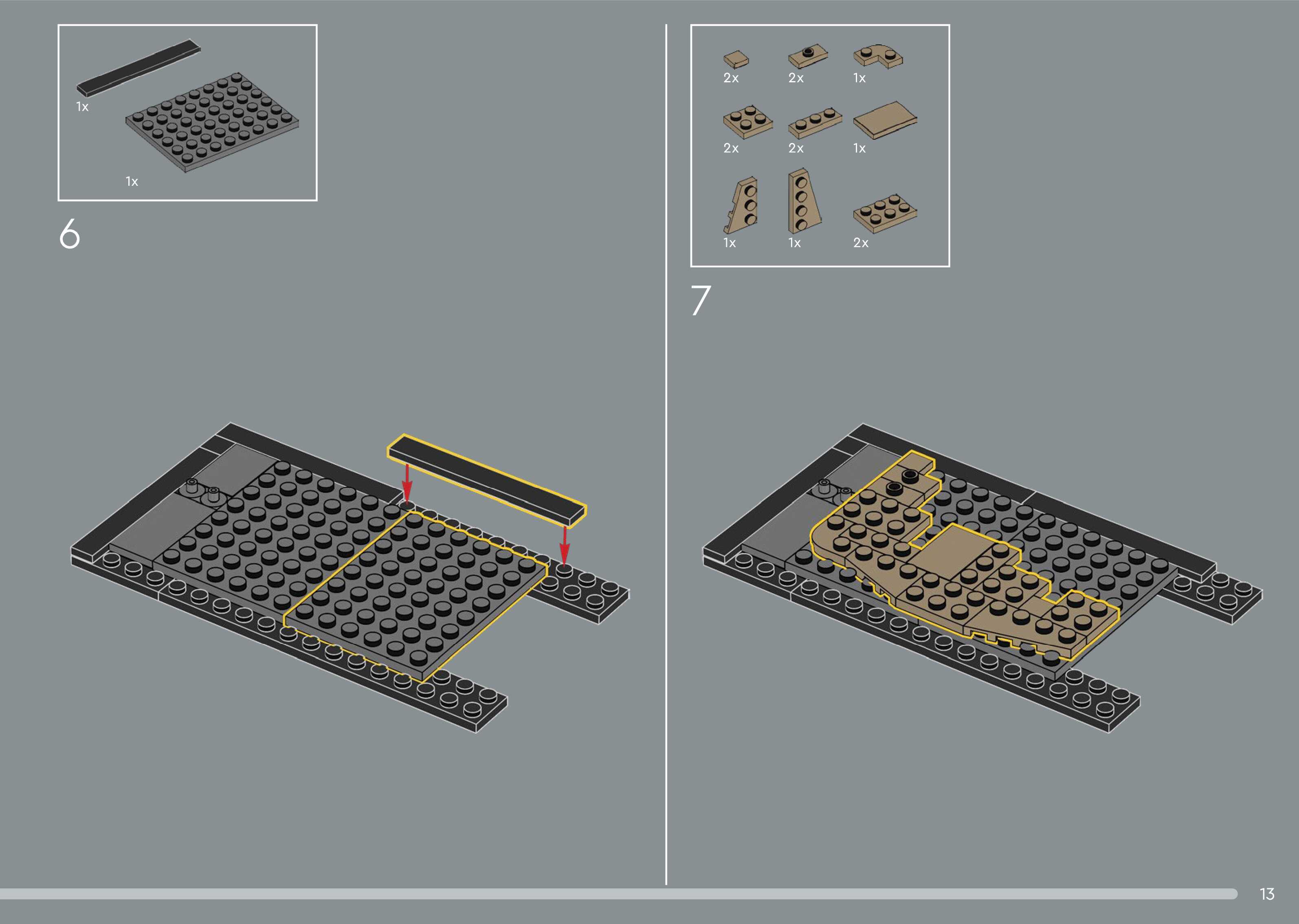 1x
1x

6

2x 2x 1x
2x 2x 1x
1x 1x 2x

7

13