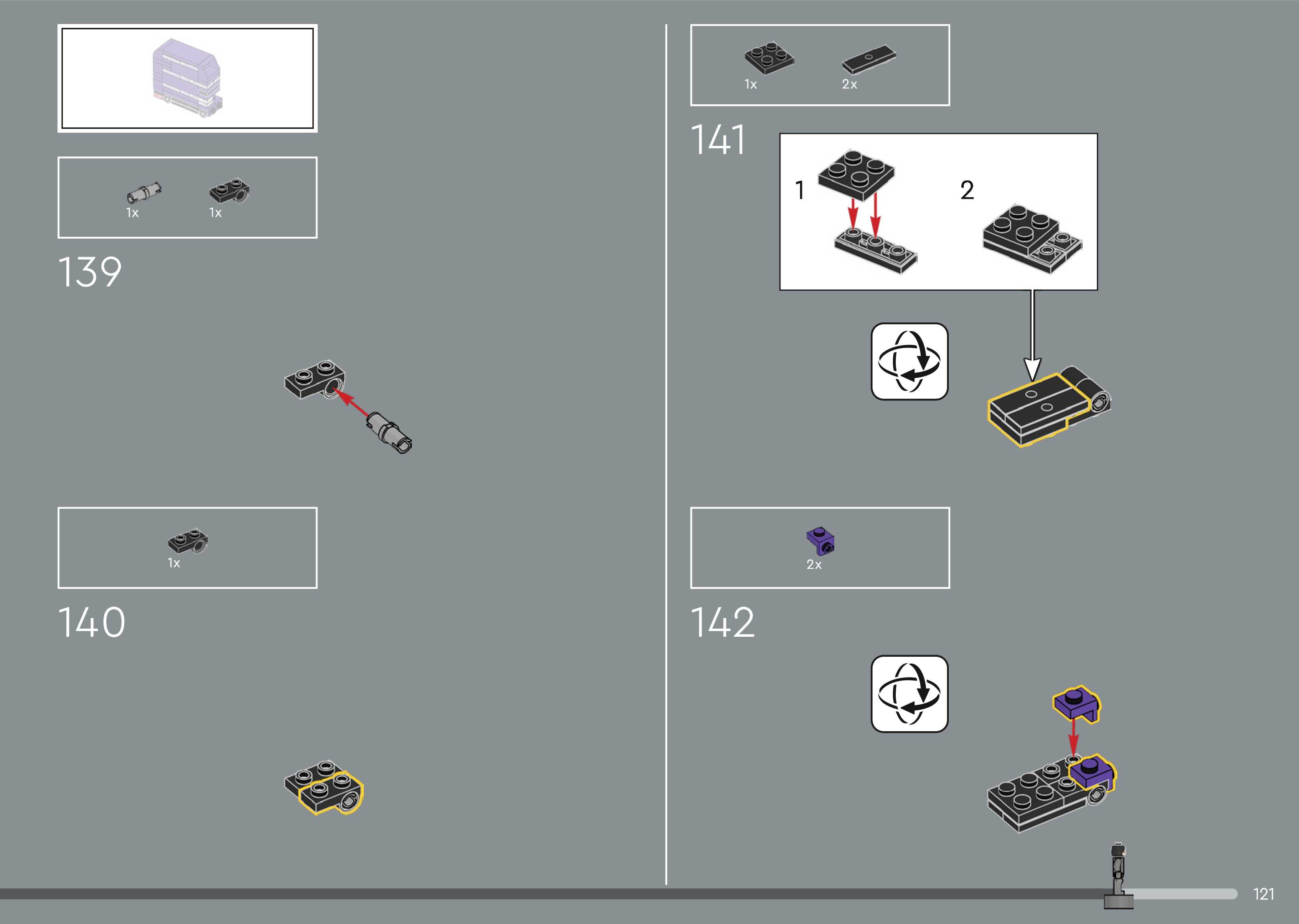 1x 1x

139

1x

140

1x 2x

141

1

2

2x

142

121