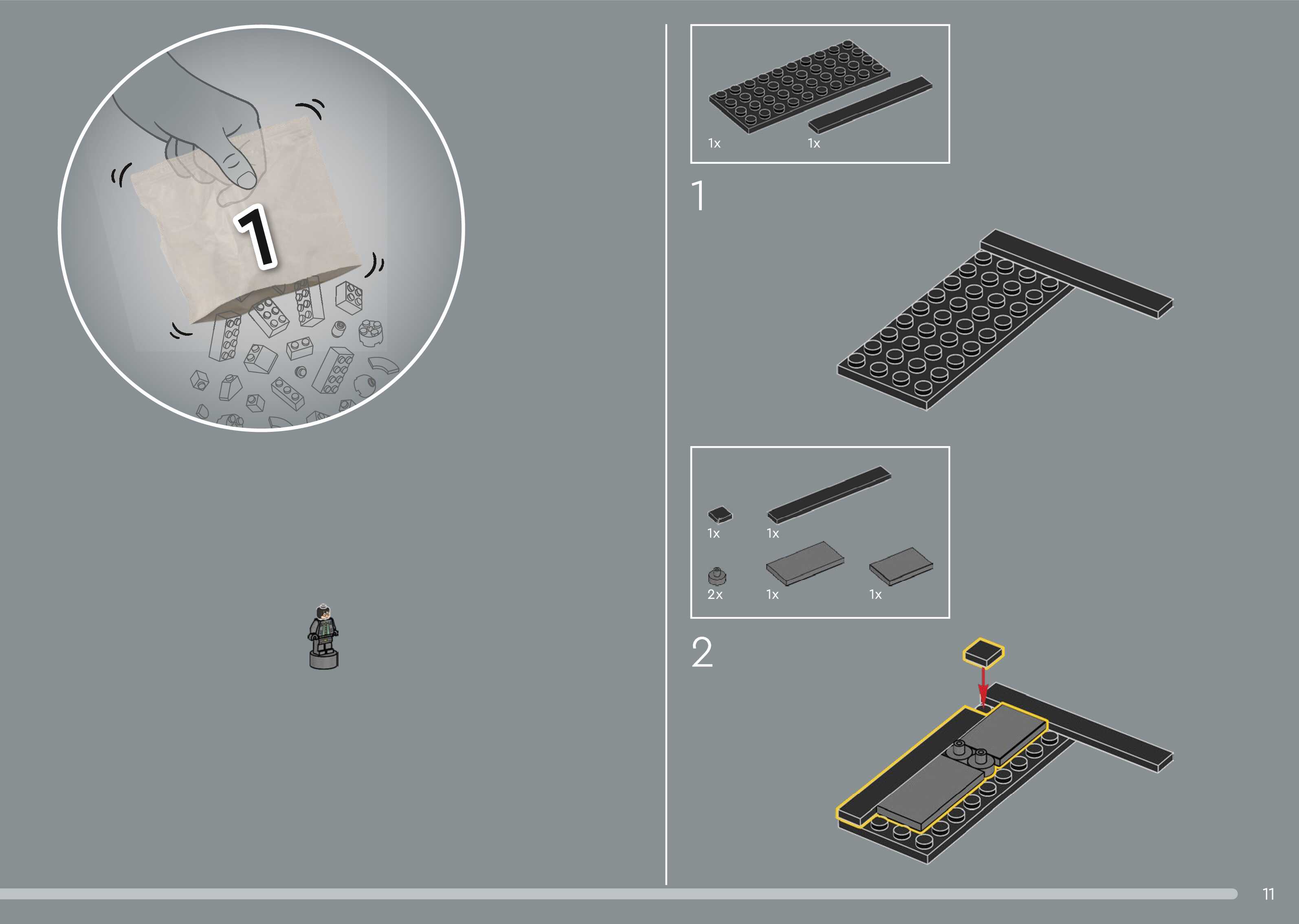 1

1x 1x

1

1x 1x

2x 1x 1x

2

11