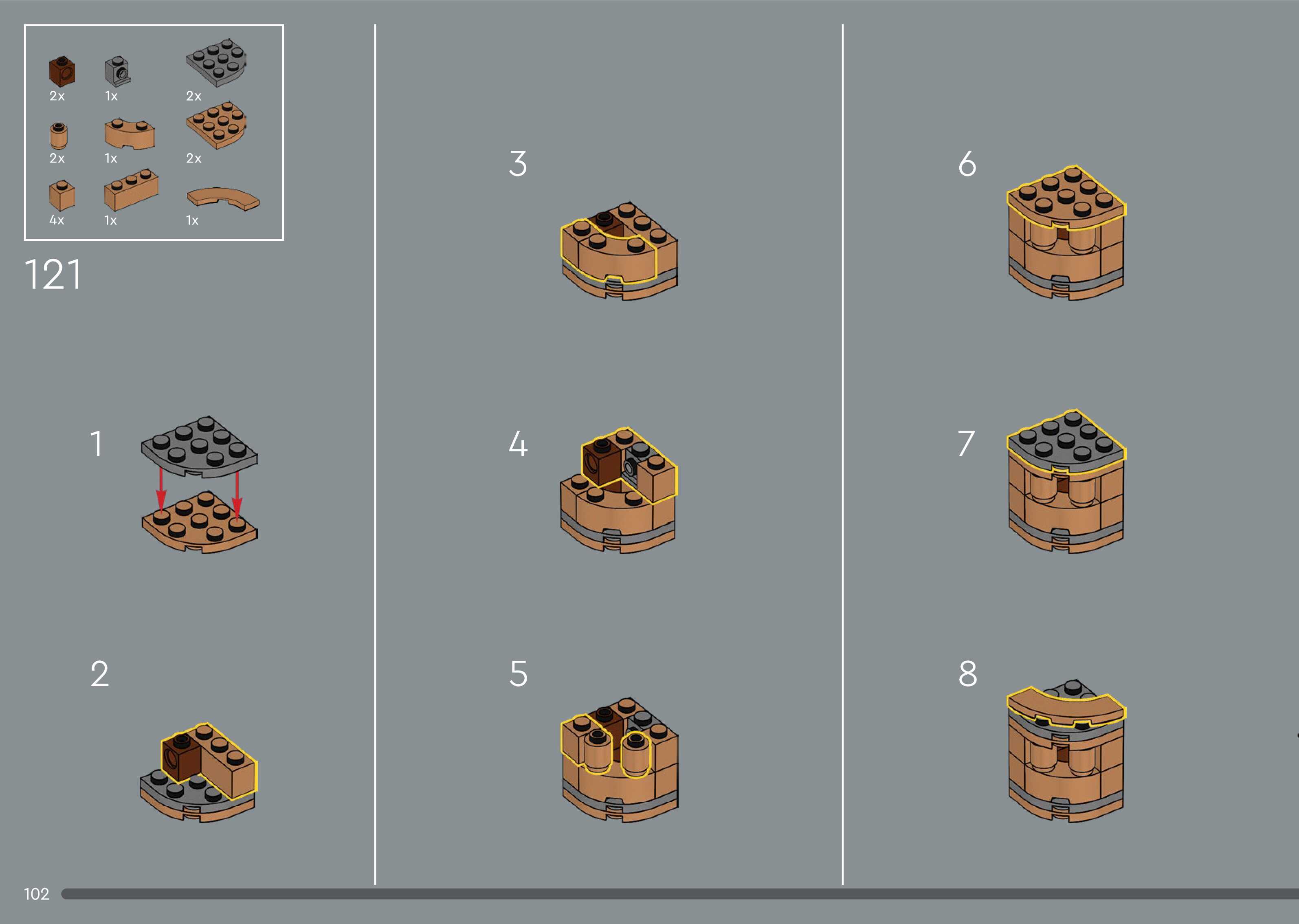 2x
1x
2x
2x
1x
2x
4x
1x
1x

121

1

2

3

4

5

6

7

8

102