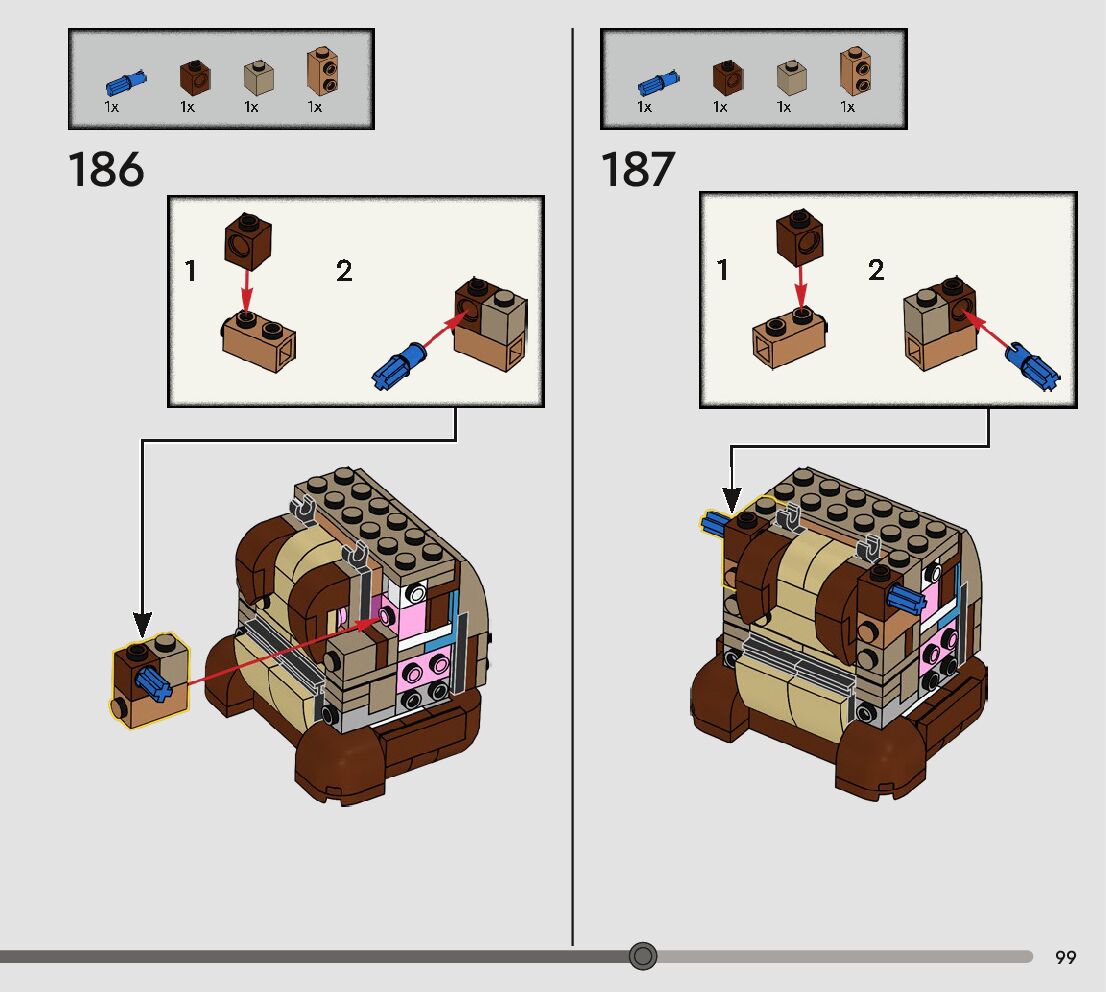 1x 1x 1x 1x

186

1

2

1x 1x 1x 1x

187

1

2

99