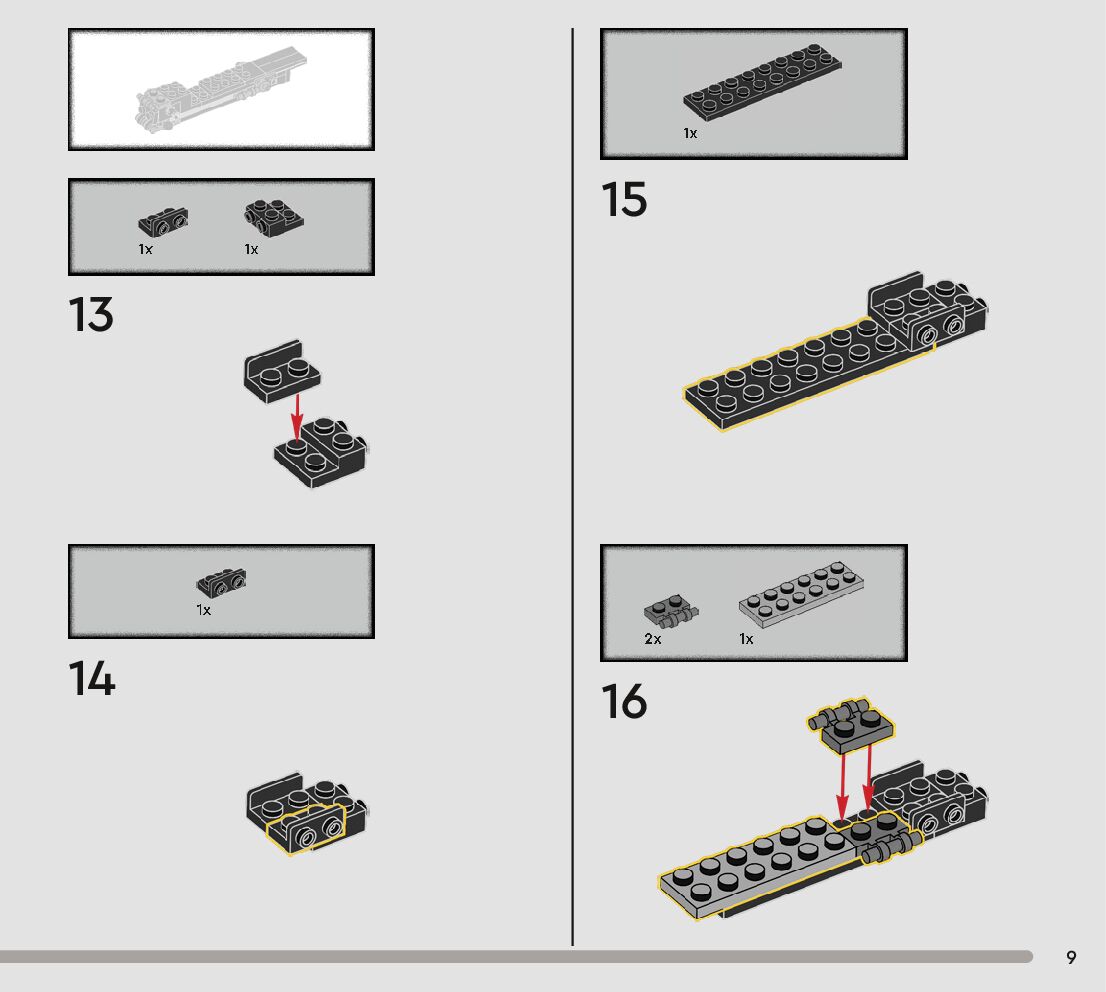 1x 1x

13

1x

14

1x

15

2x 1x

16

9