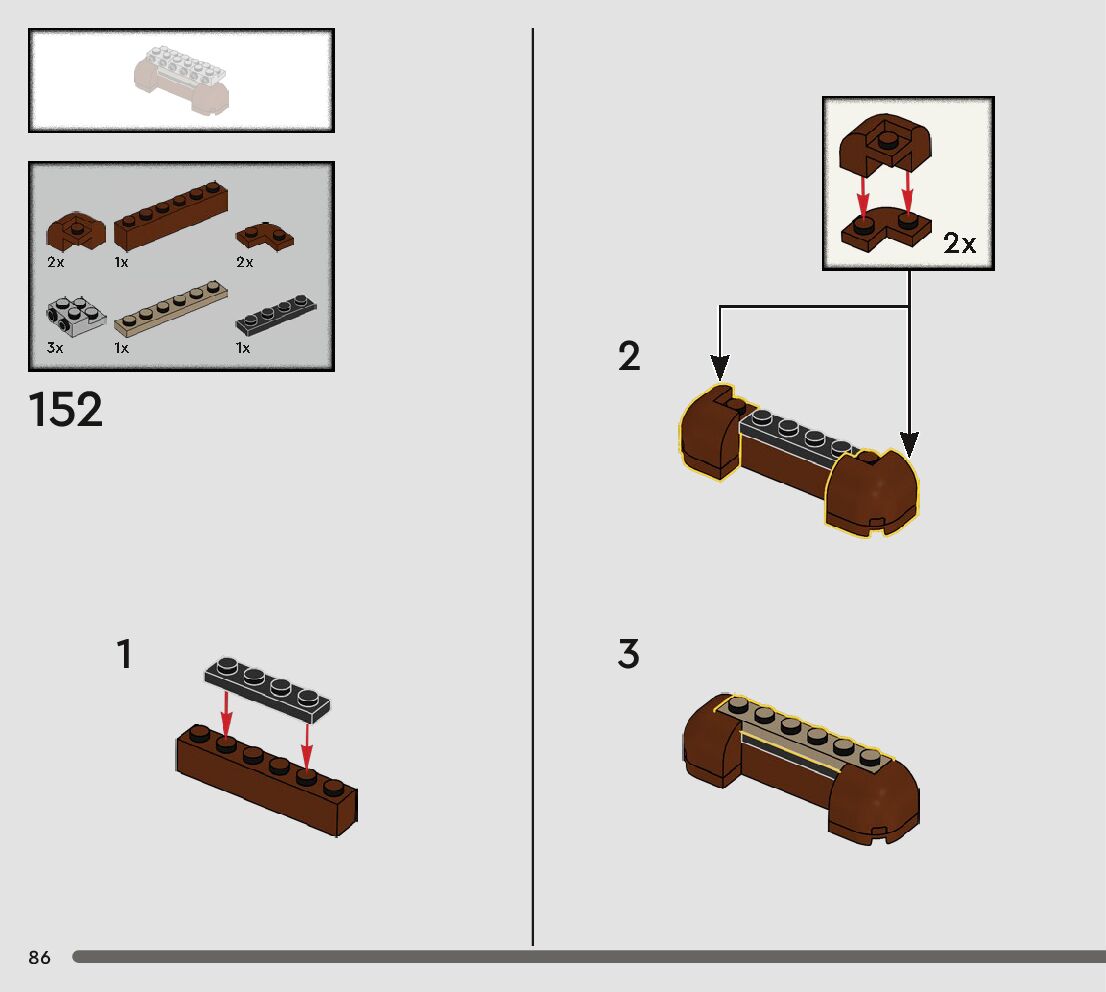 2x
1x
2x
3x
1x
1x

152

1

2x

2

3

86