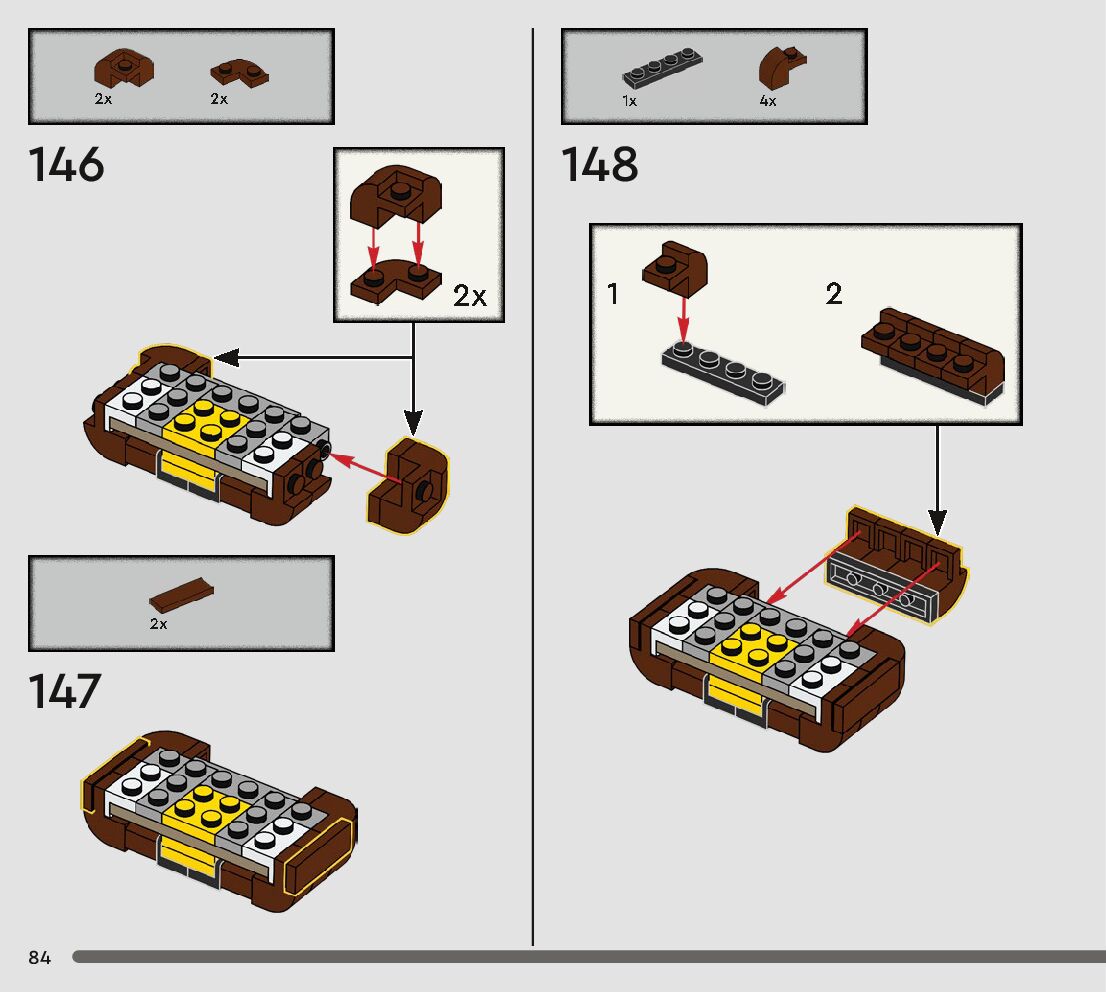 2x 2x

146

2x

2x

147

1x 4x

148

1

2

84