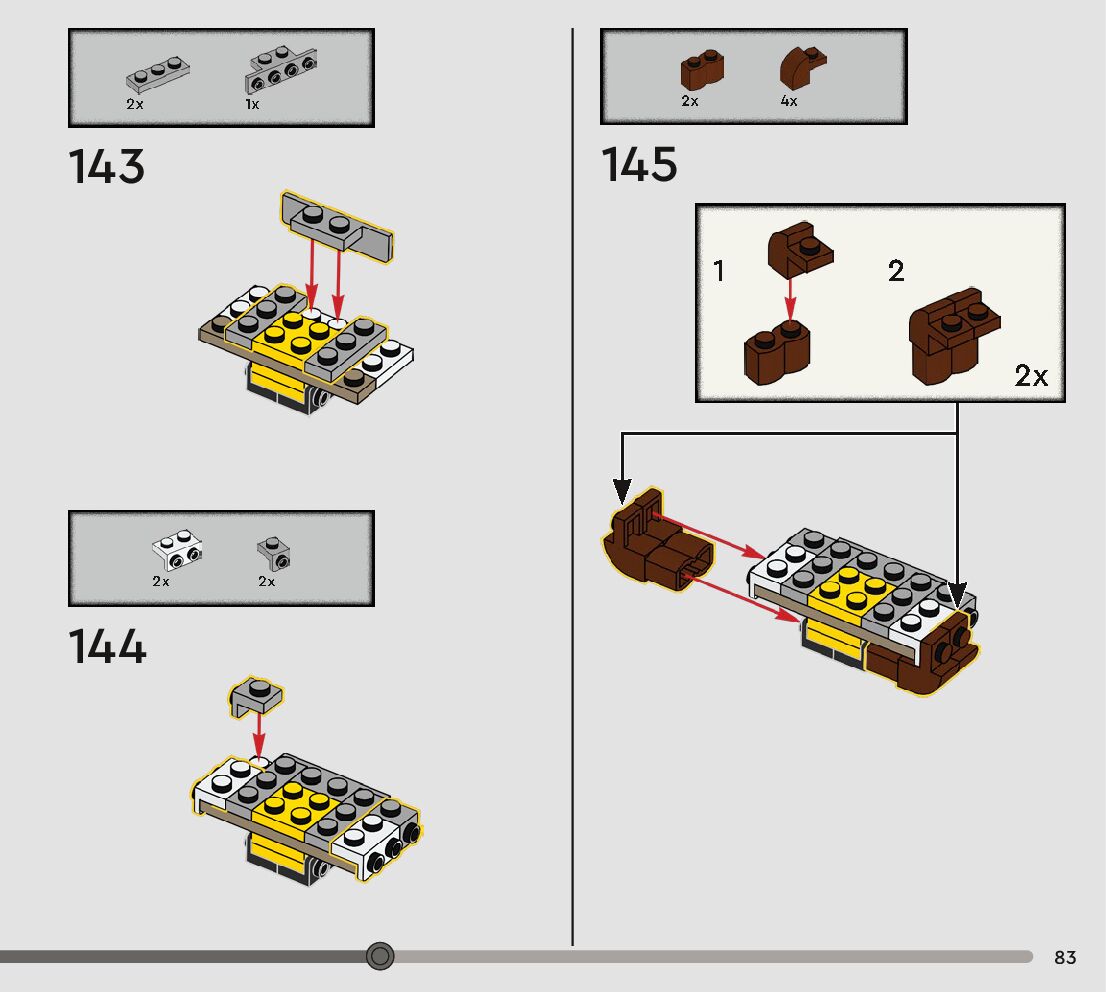 2x 1x

143

2x 2x

144

2x 4x

145

1

2

2x

83