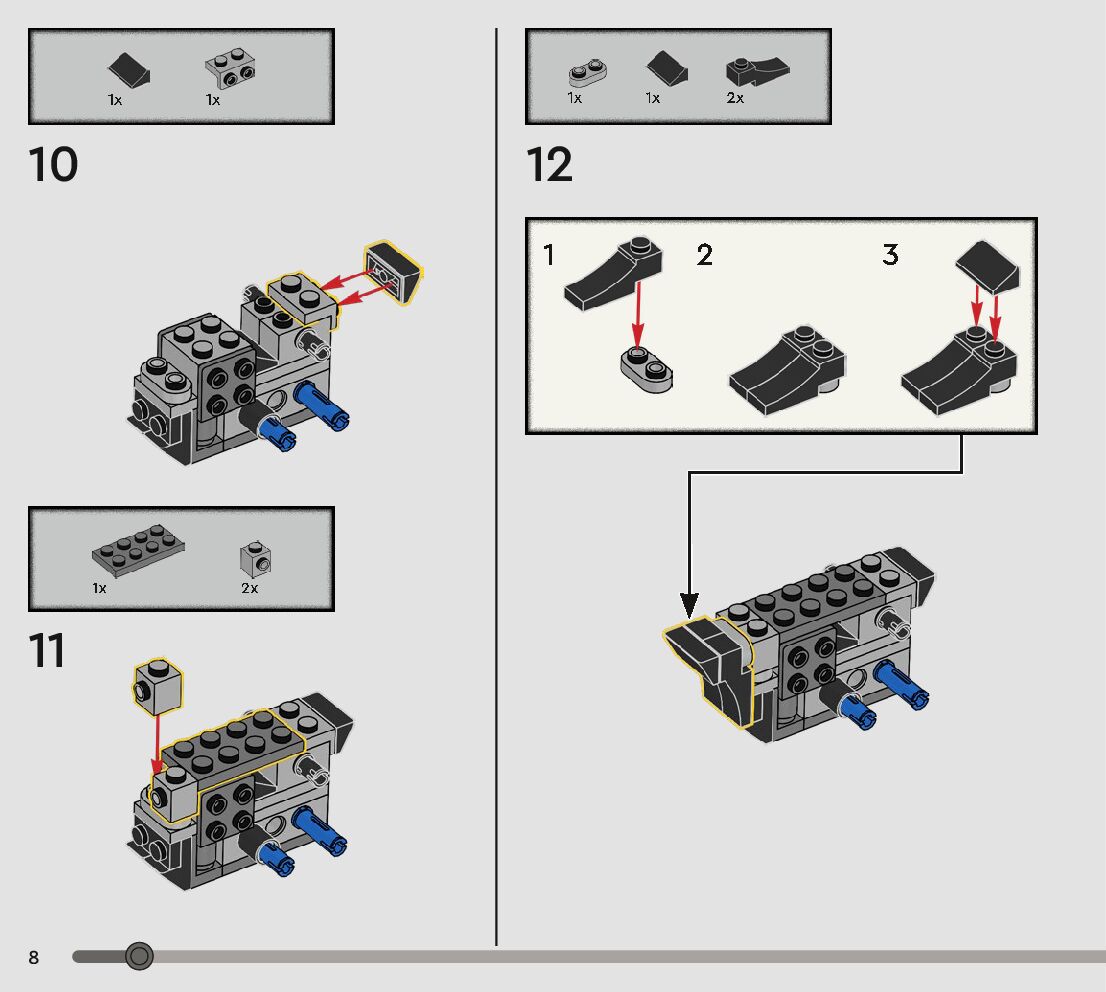 1x 1x

10

1x 2x

11

1x 1x 2x

12

1 2 3

8