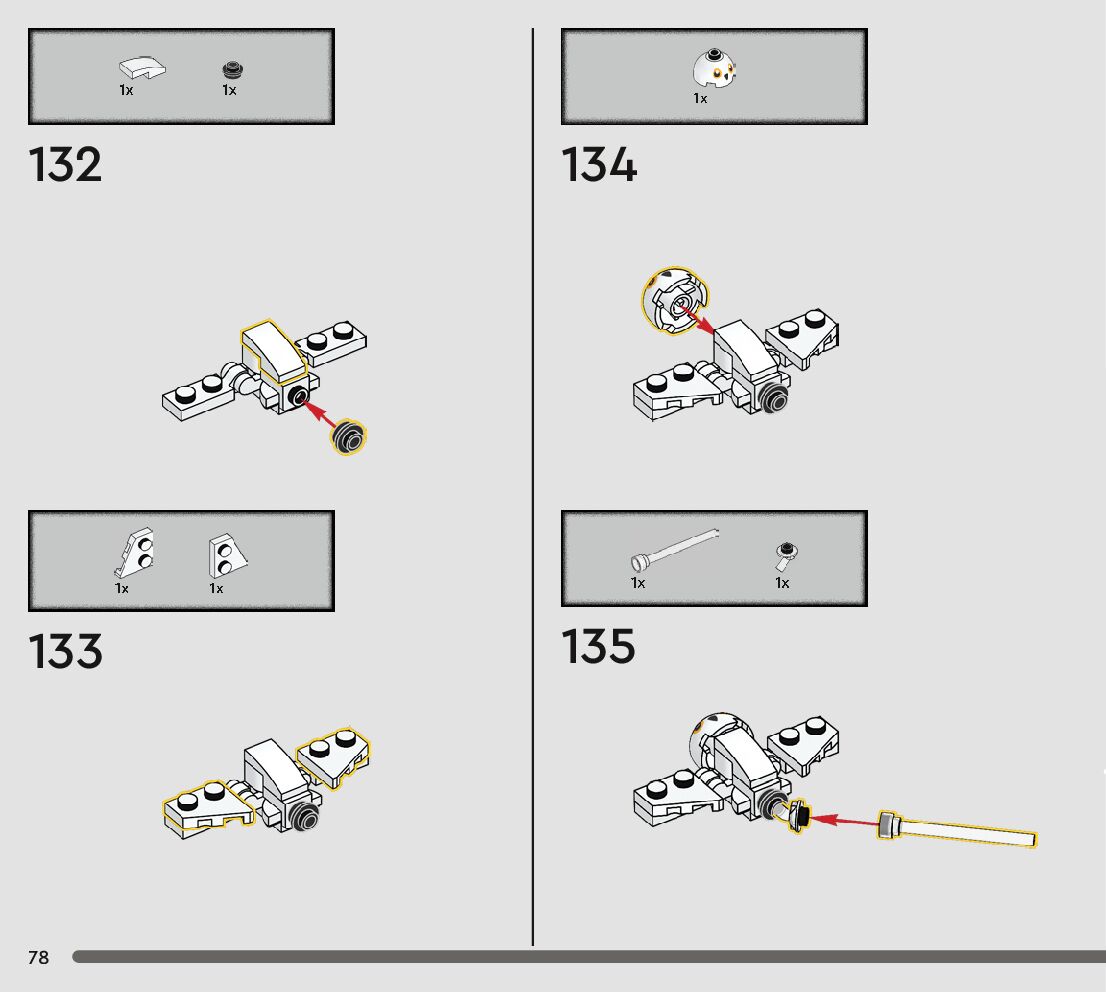 1x 1x

132

1x 1x

133

1x

134

1x 1x

135

78