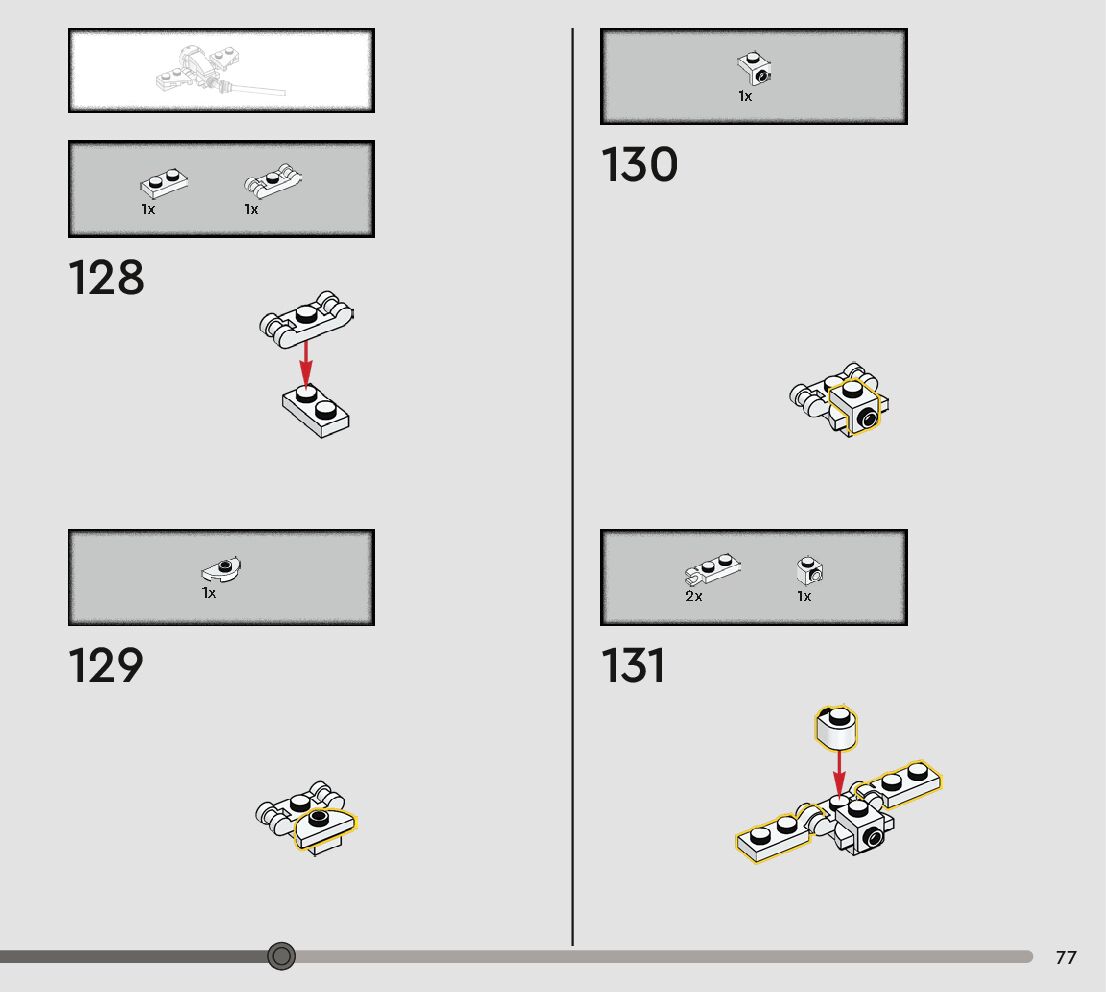 1x 1x

128

1x

129

1x

130

2x 1x

131

77