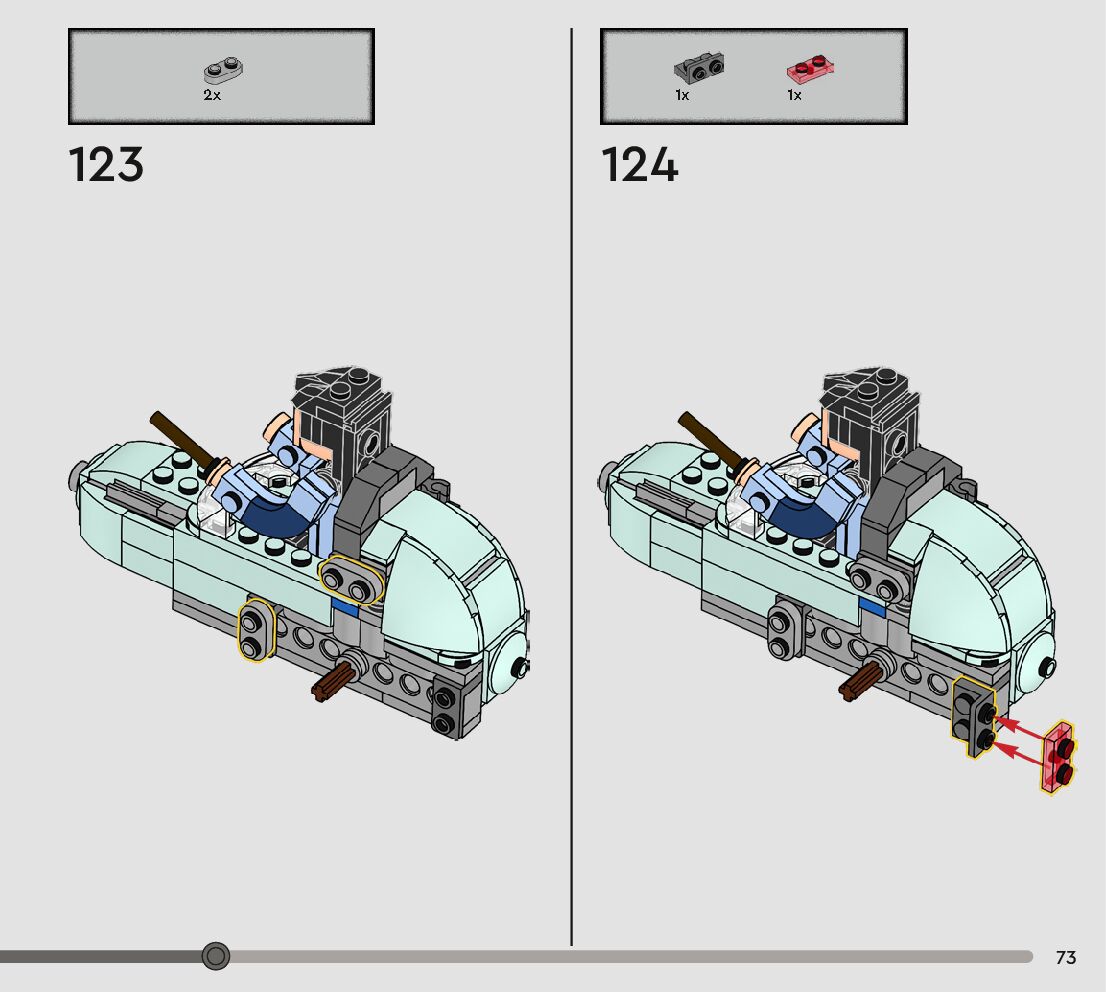 2x

123

1x

1x

124

73