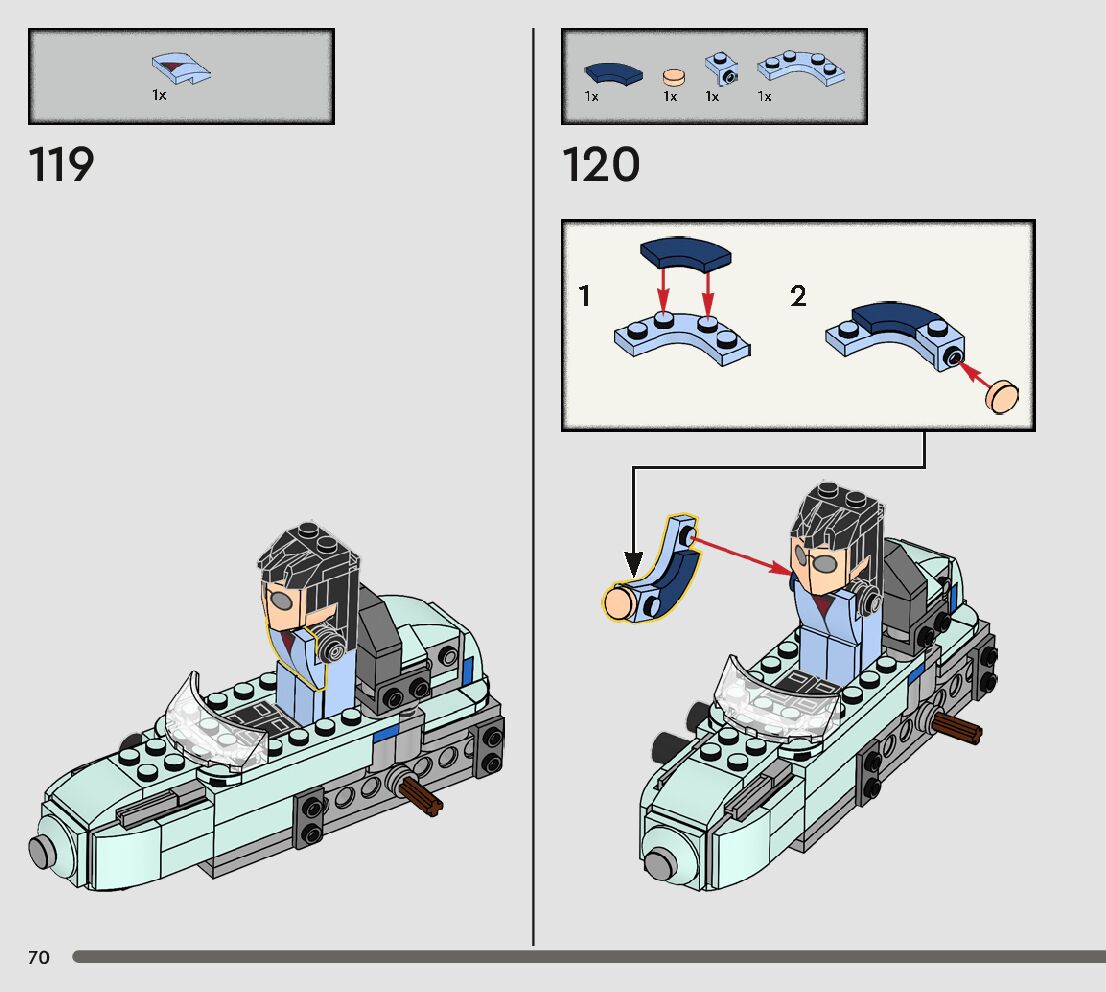 1x

119

1x 1x 1x 1x

120

1

2

70