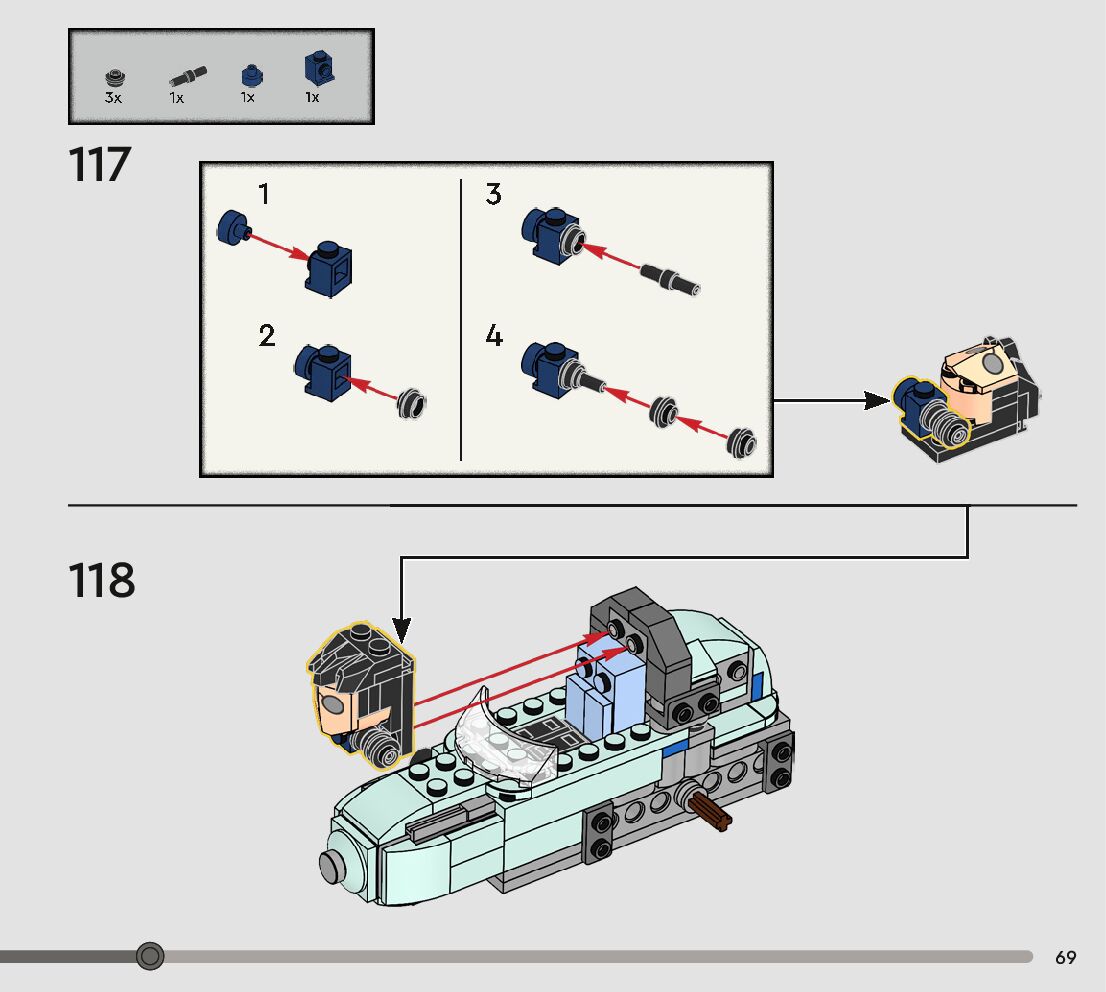 3x 1x 1x 1x

117

1

2

3

4

118

69