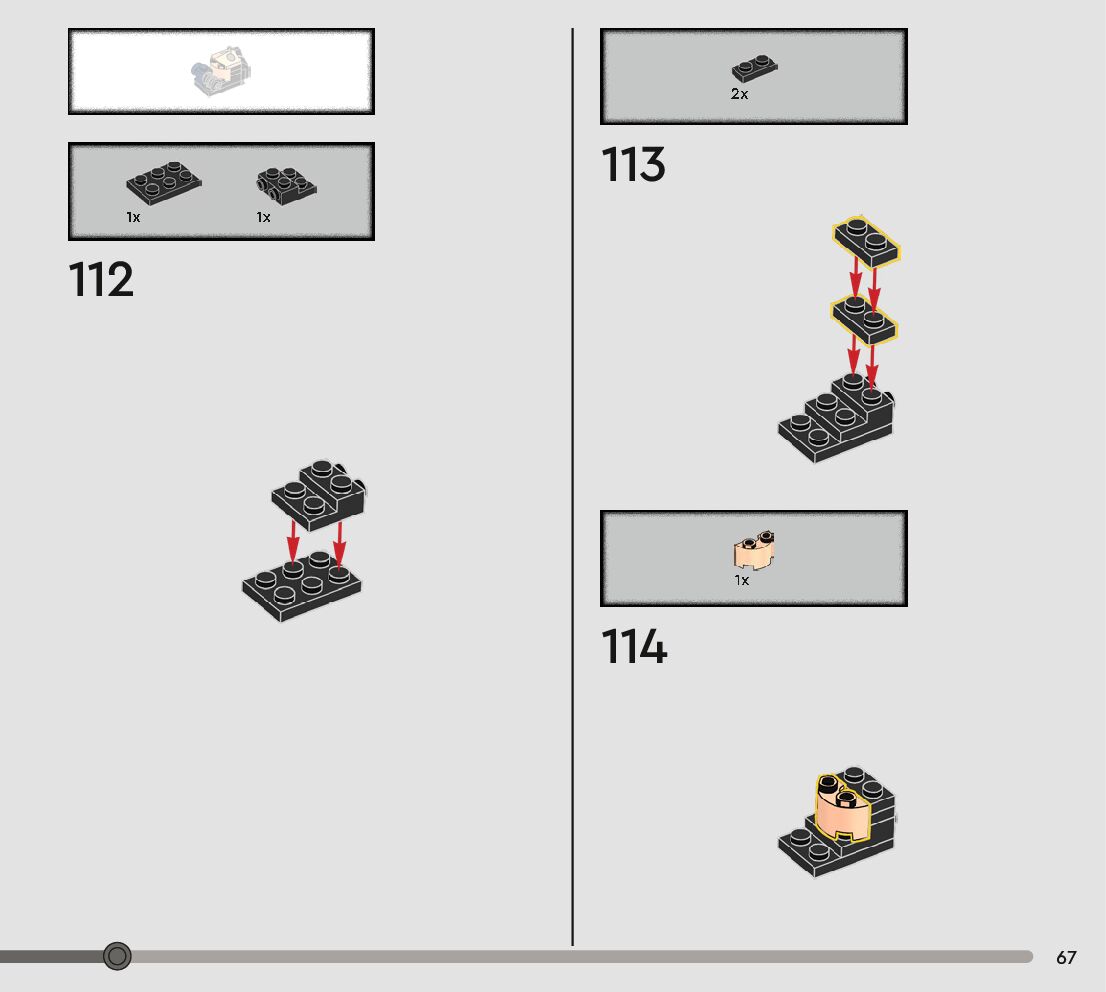 1x 1x

112

2x

113

1x

114

67