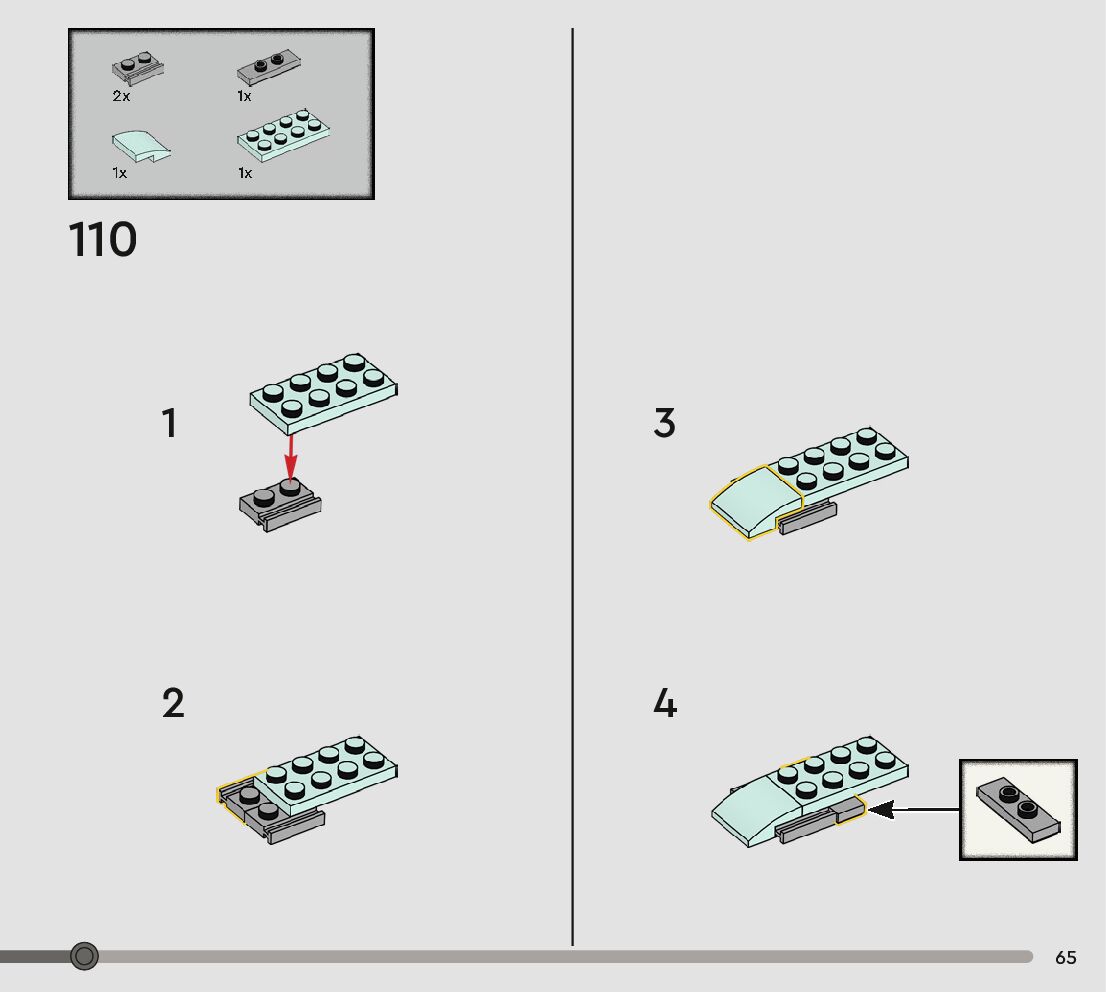 2x

1x

1x

1x

110

1

2

3

4

65