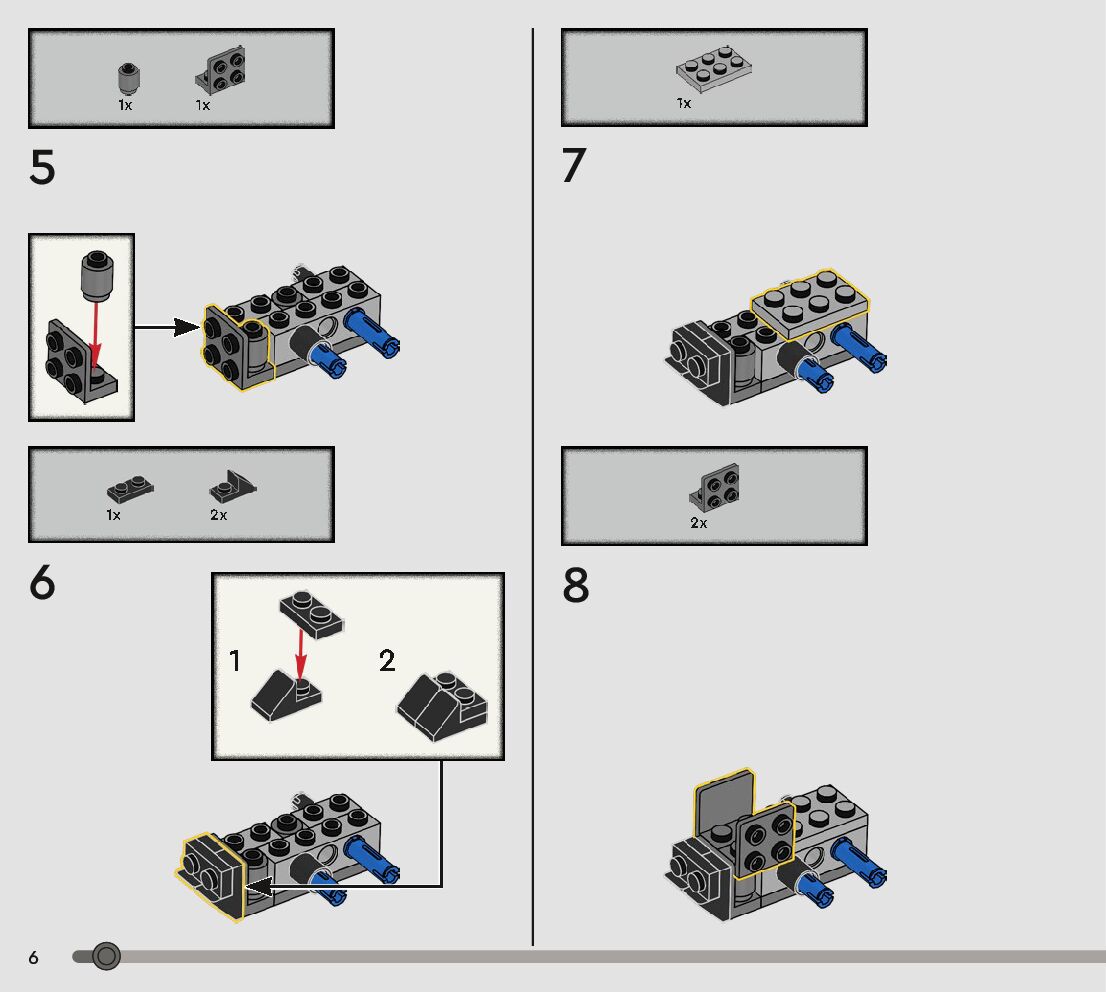 1x 1x

5

1x 2x

6

1

2

1x

7

2x

8

6