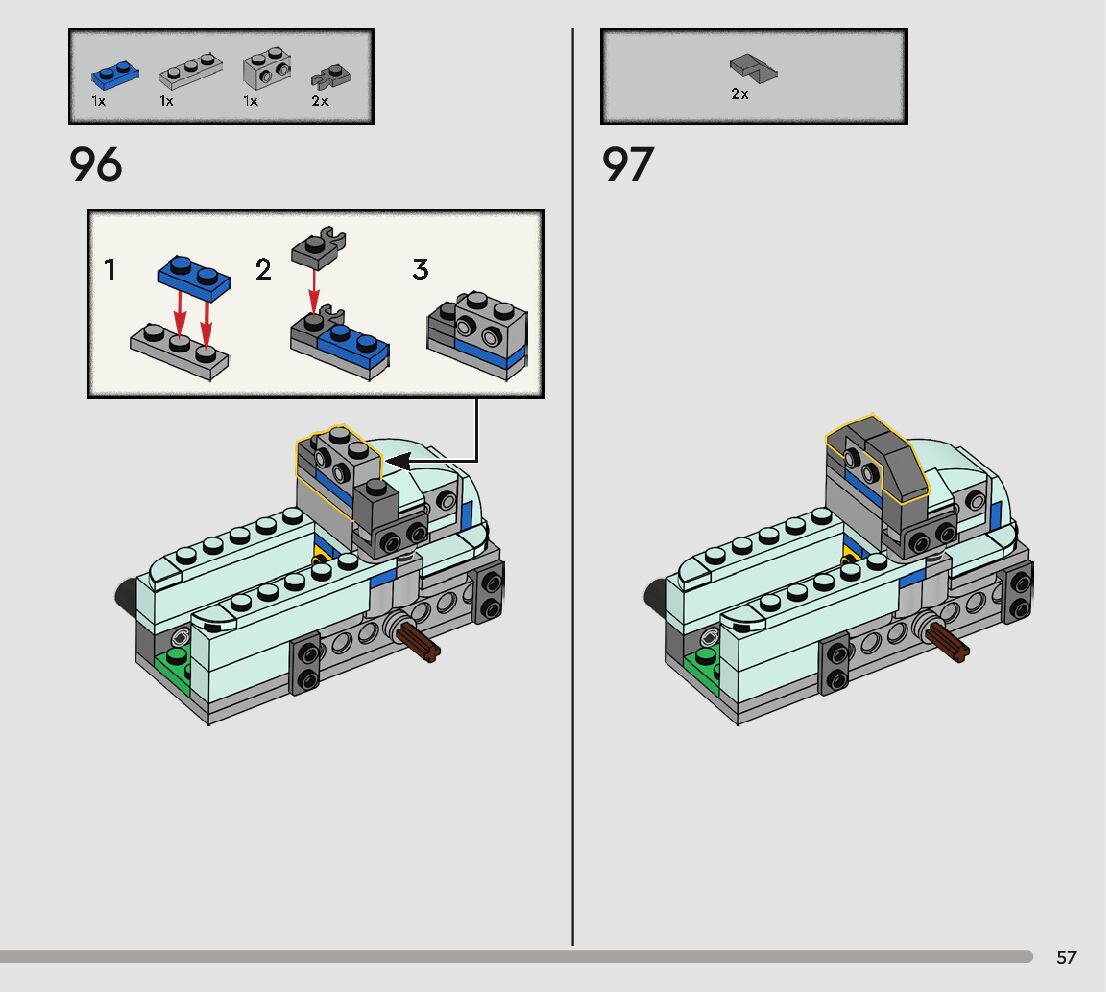 1x 1x 1x 2x

96

1 2 3

2x

97

57