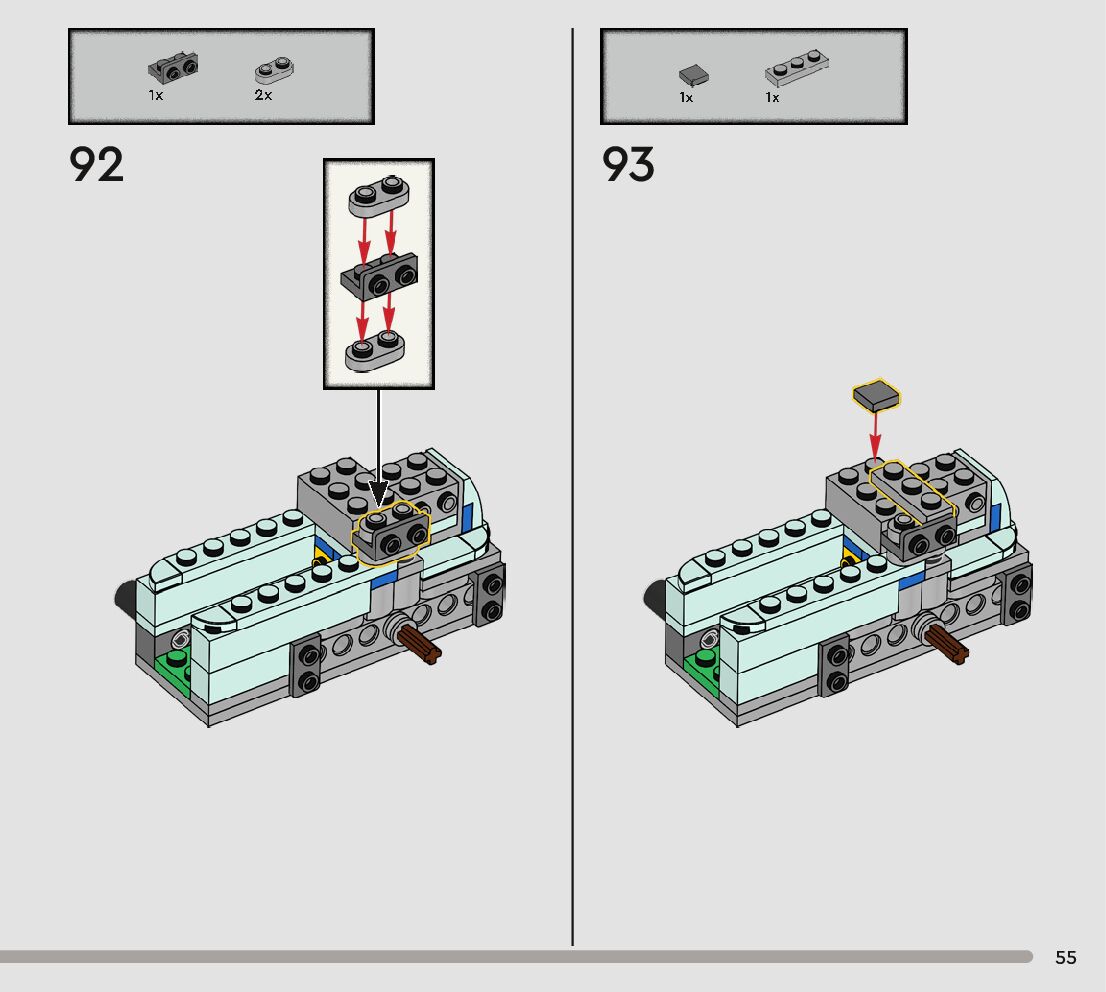 1x 2x

92

1x 1x

93

55