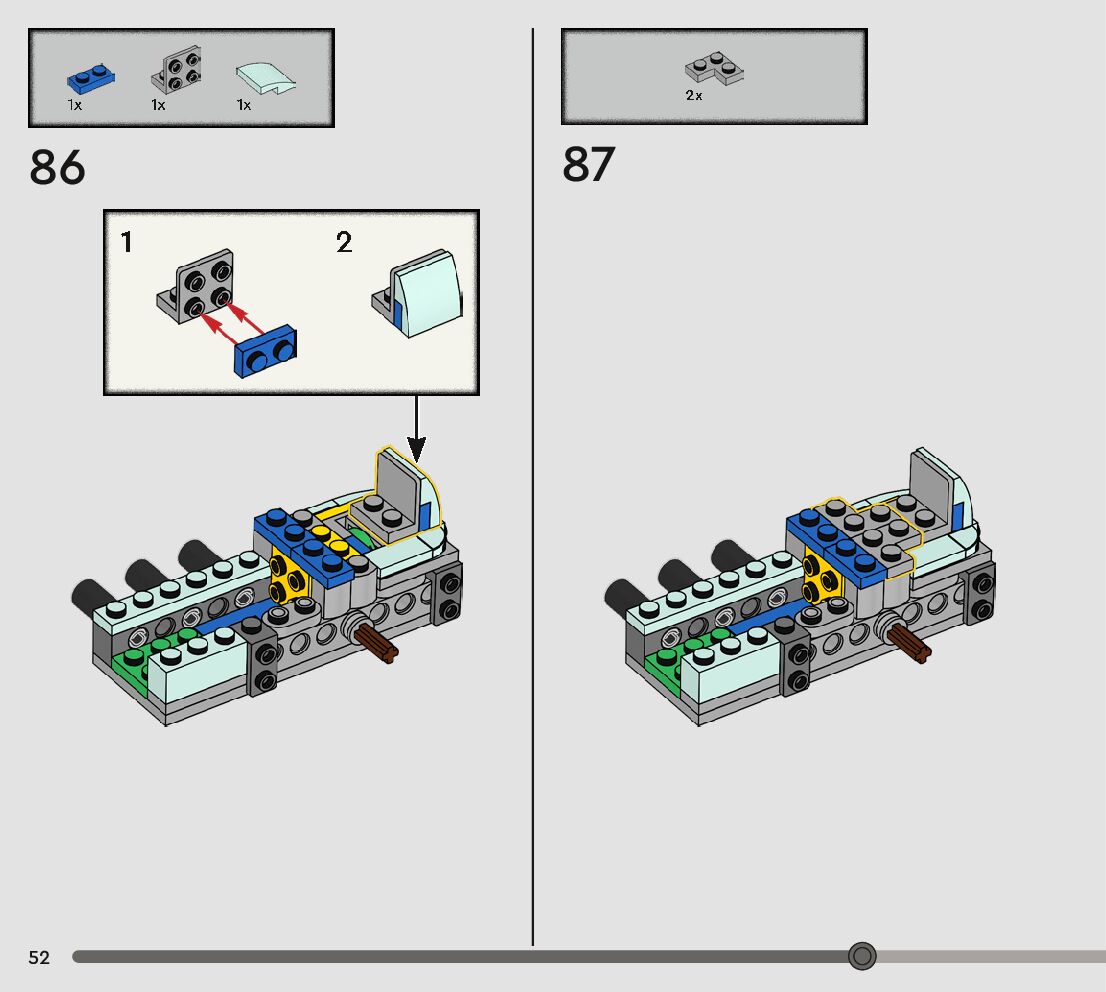 1x 1x 1x

86

1

2

2x

87

52